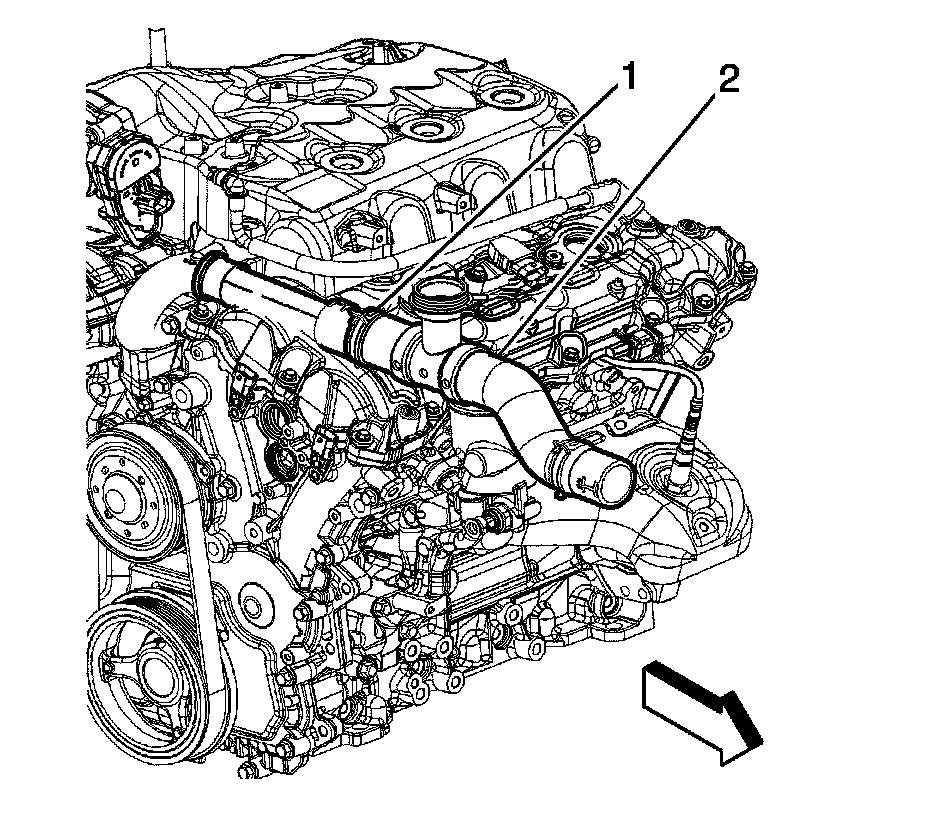 1
2