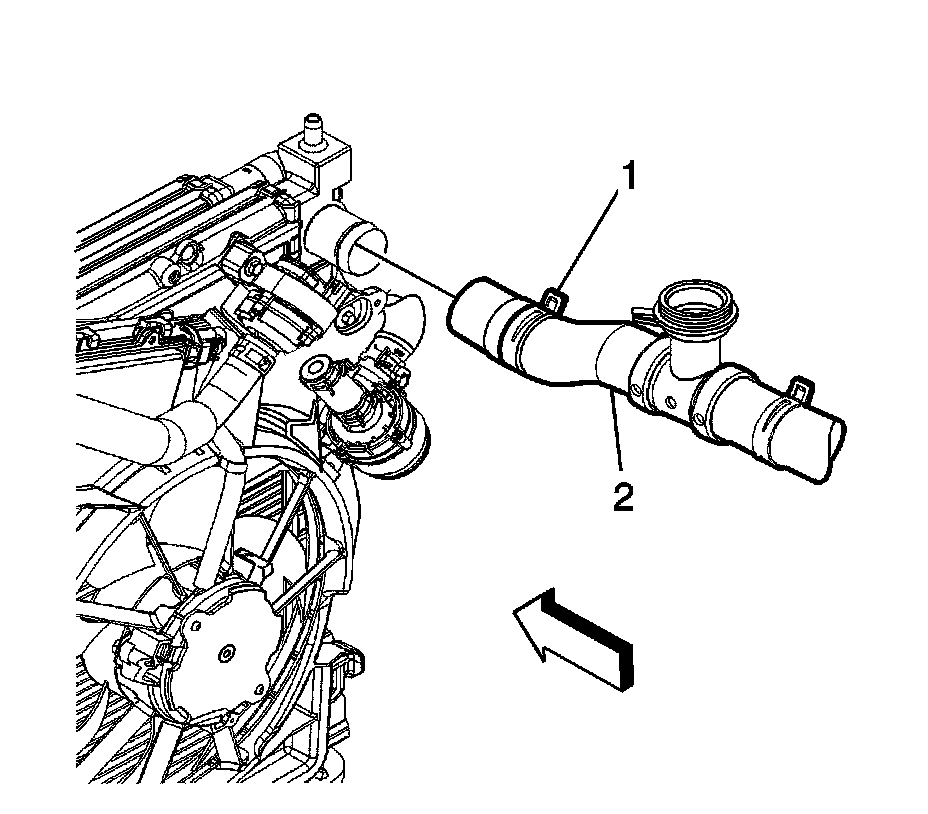 1
2