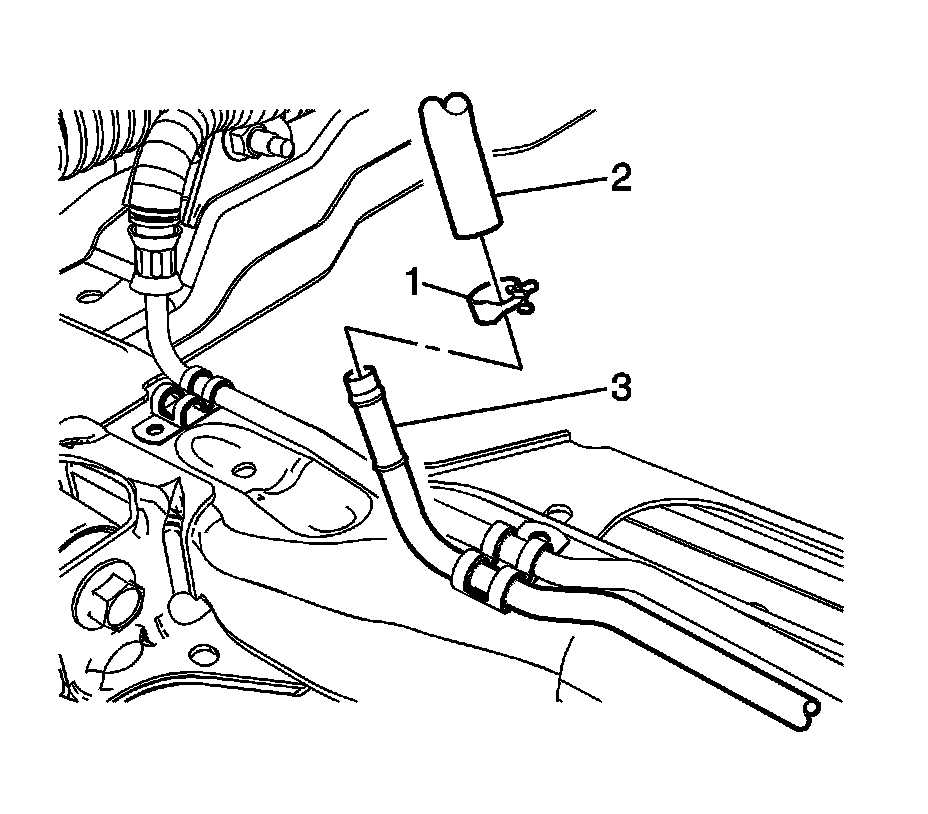 2
1
3