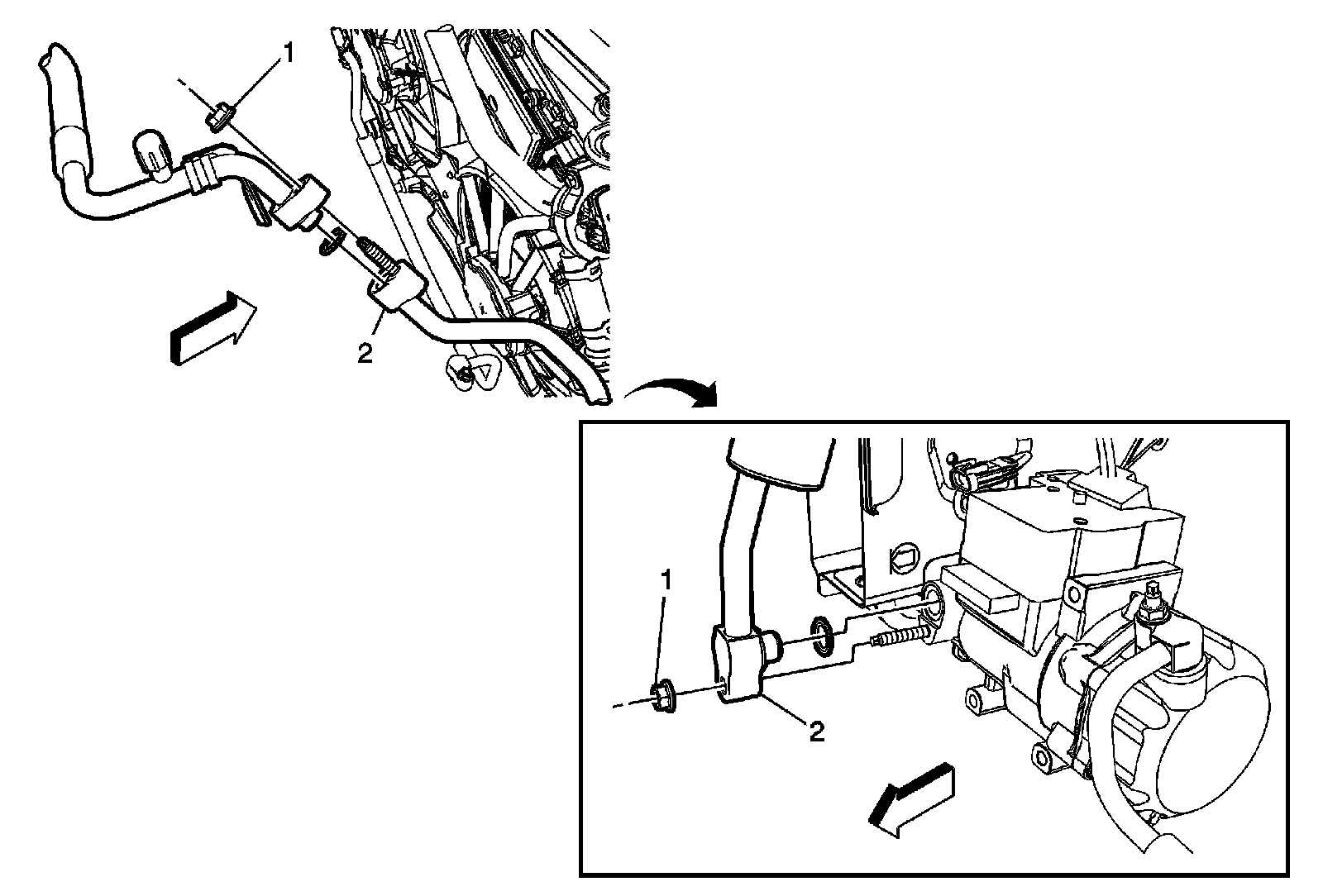 1
2
1
2