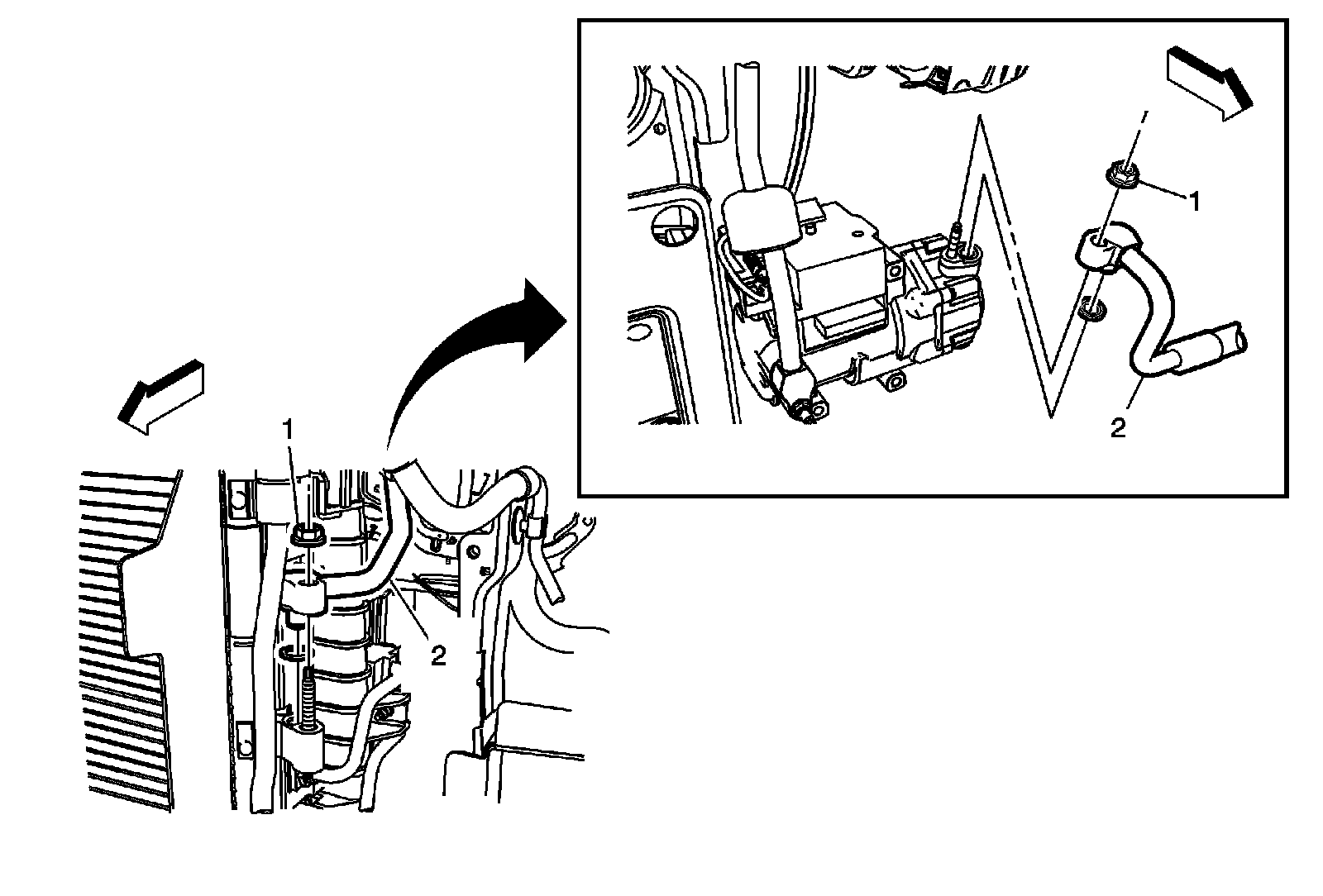 1
2
1
2