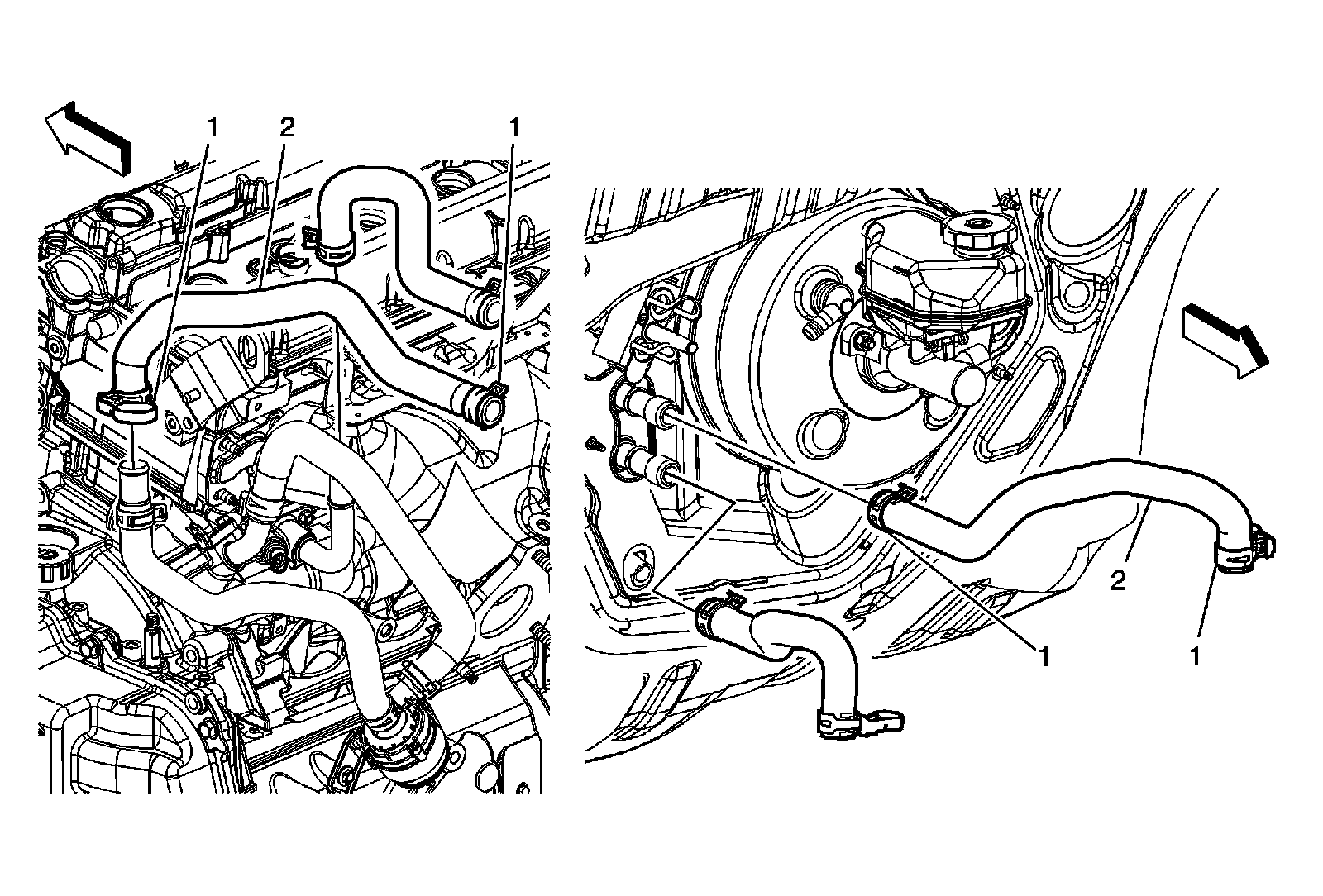 1 2 1

2

1 1