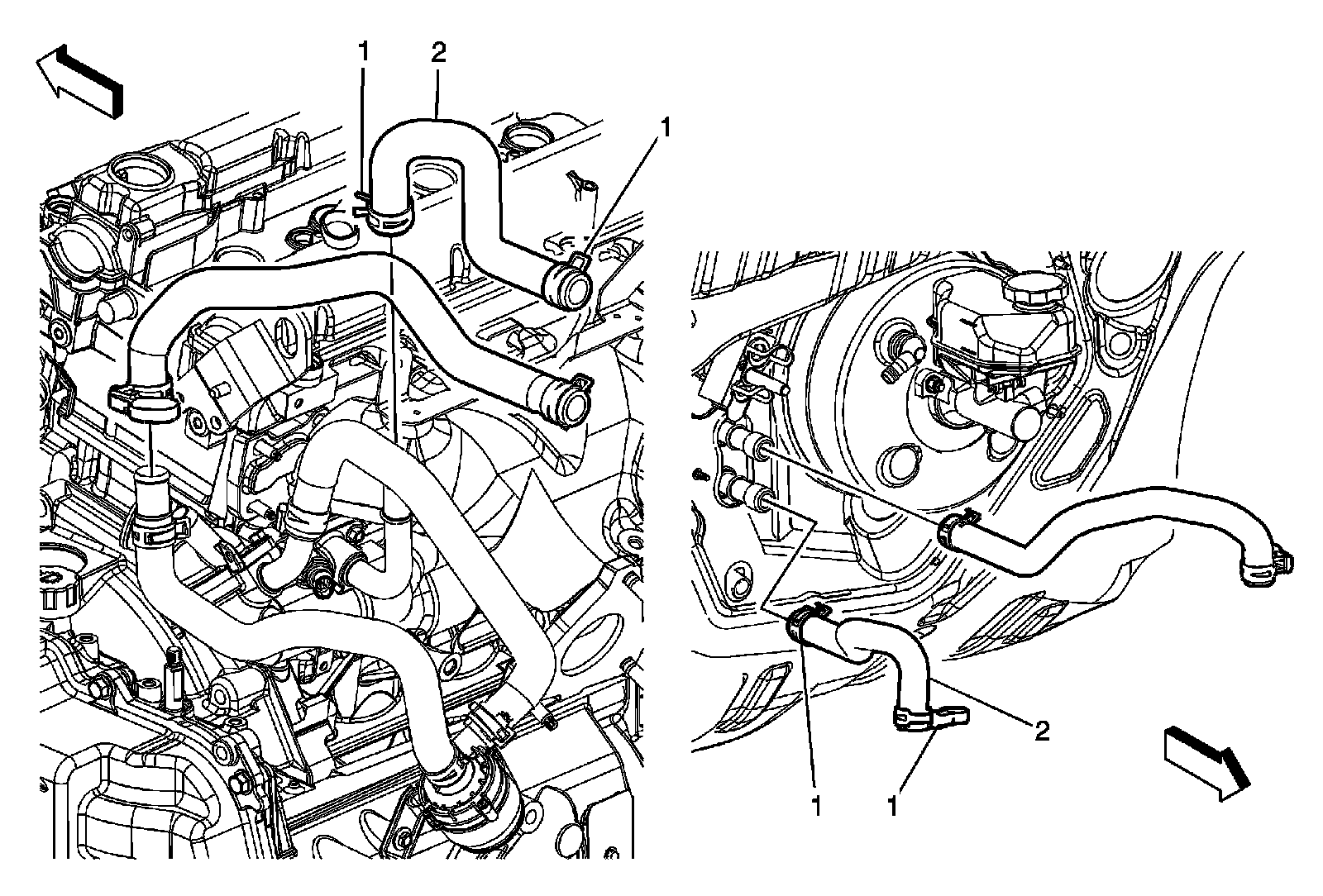 1
2
1
2
1
1