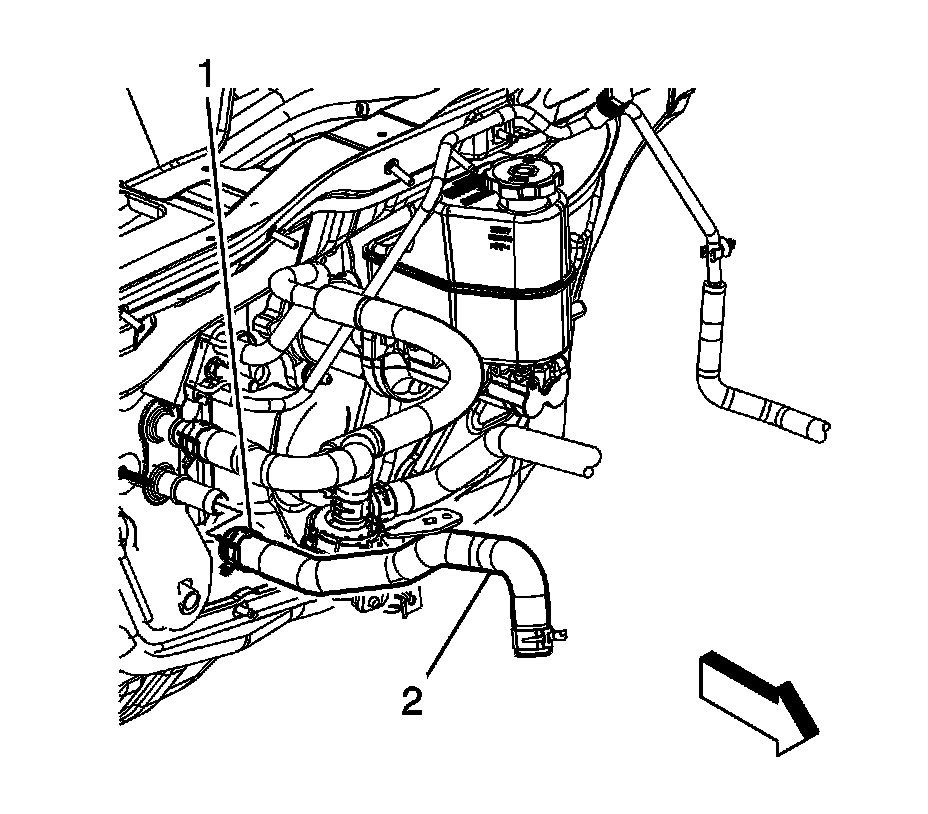 1

2