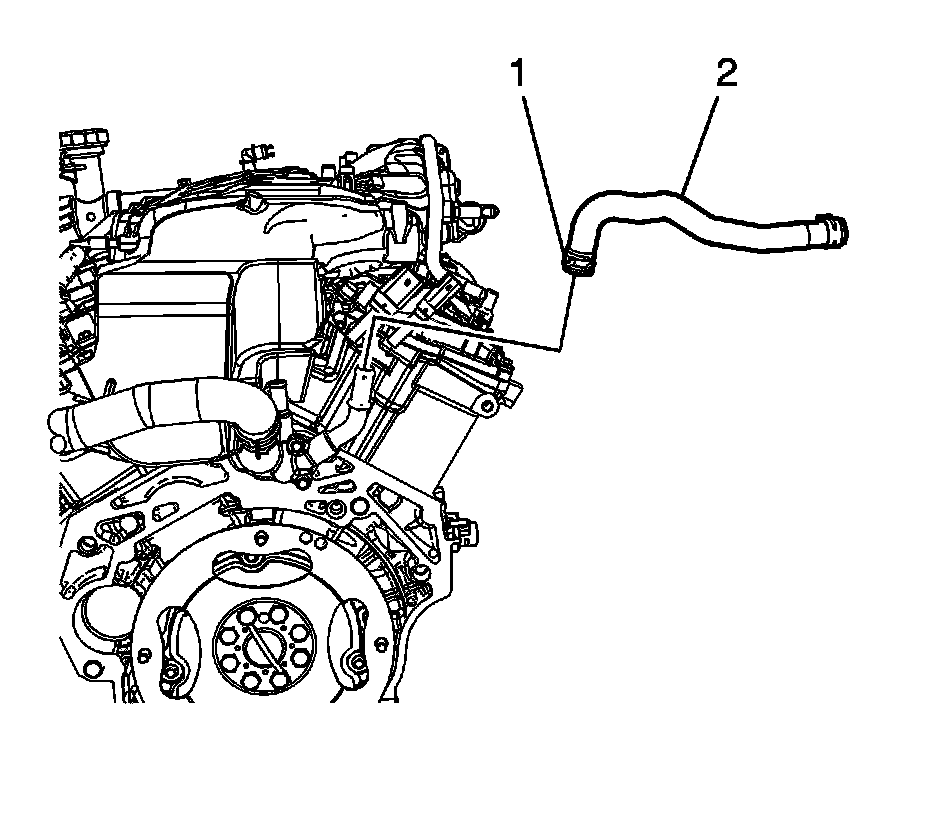 1
2