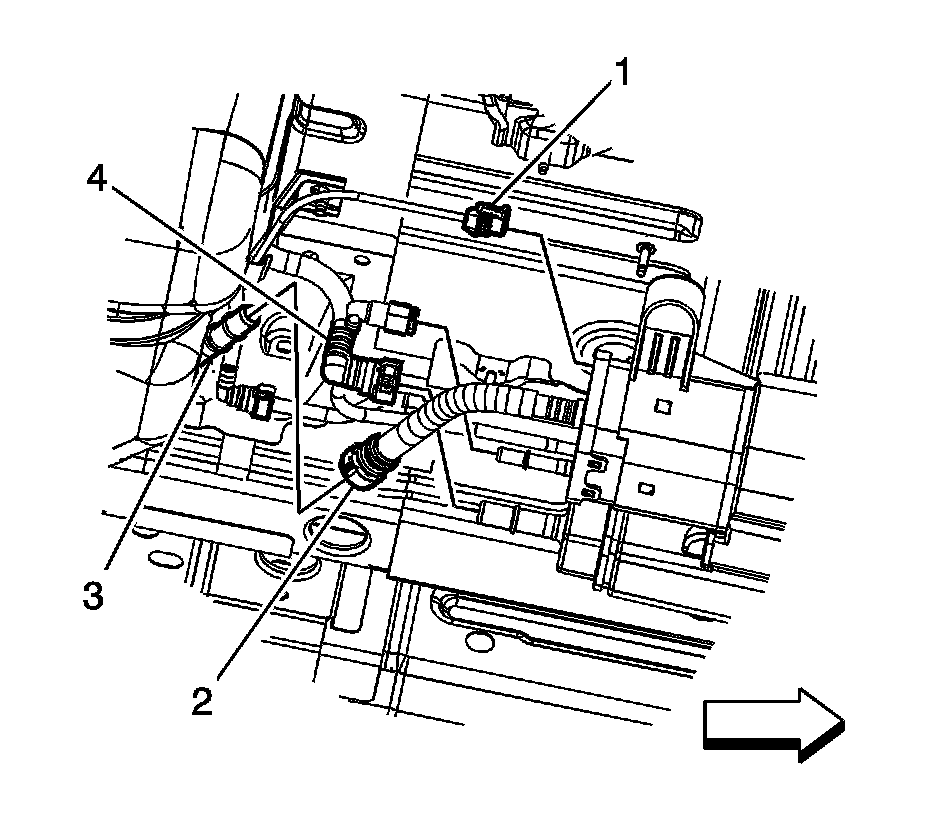 1
4
3
2