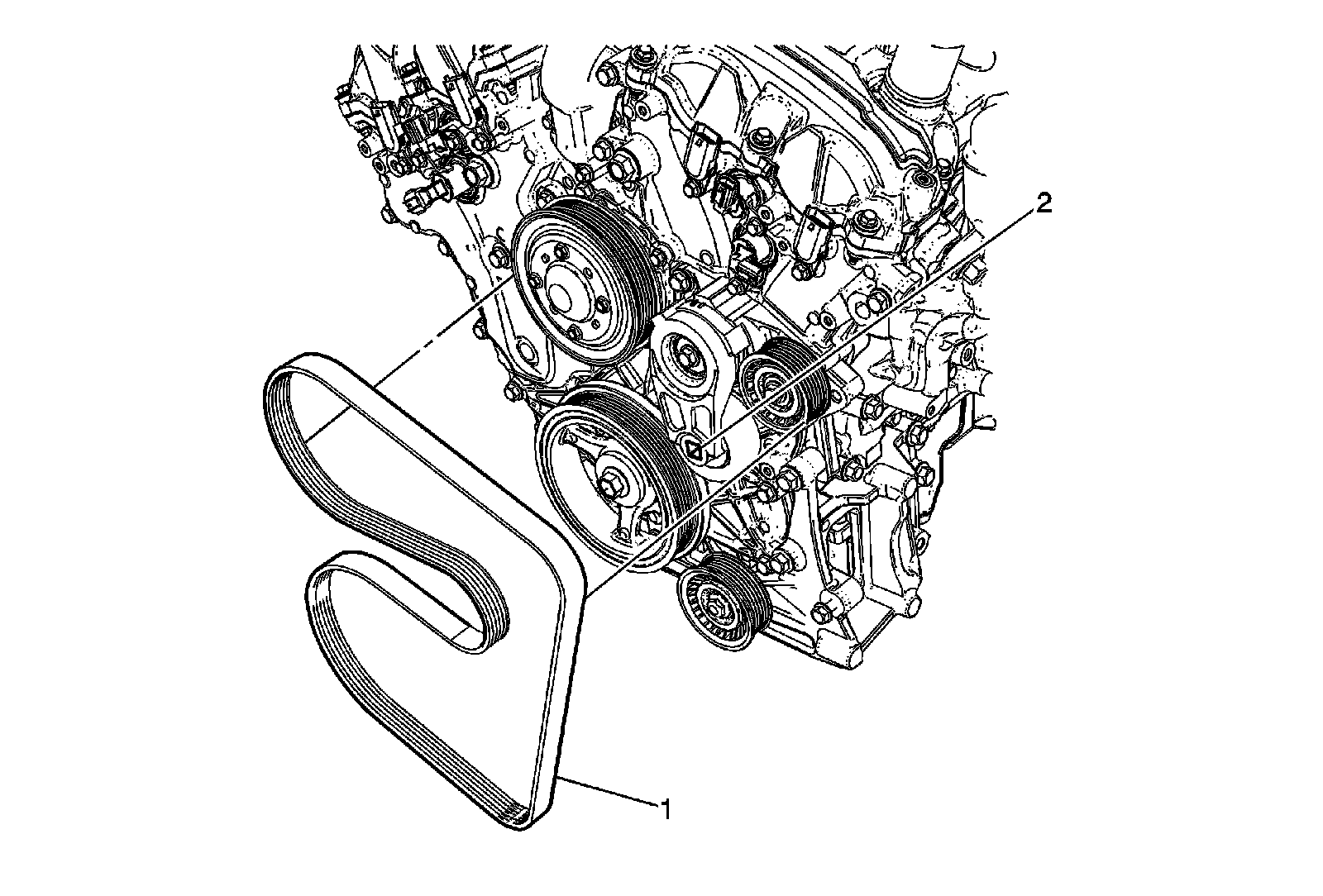 2

1