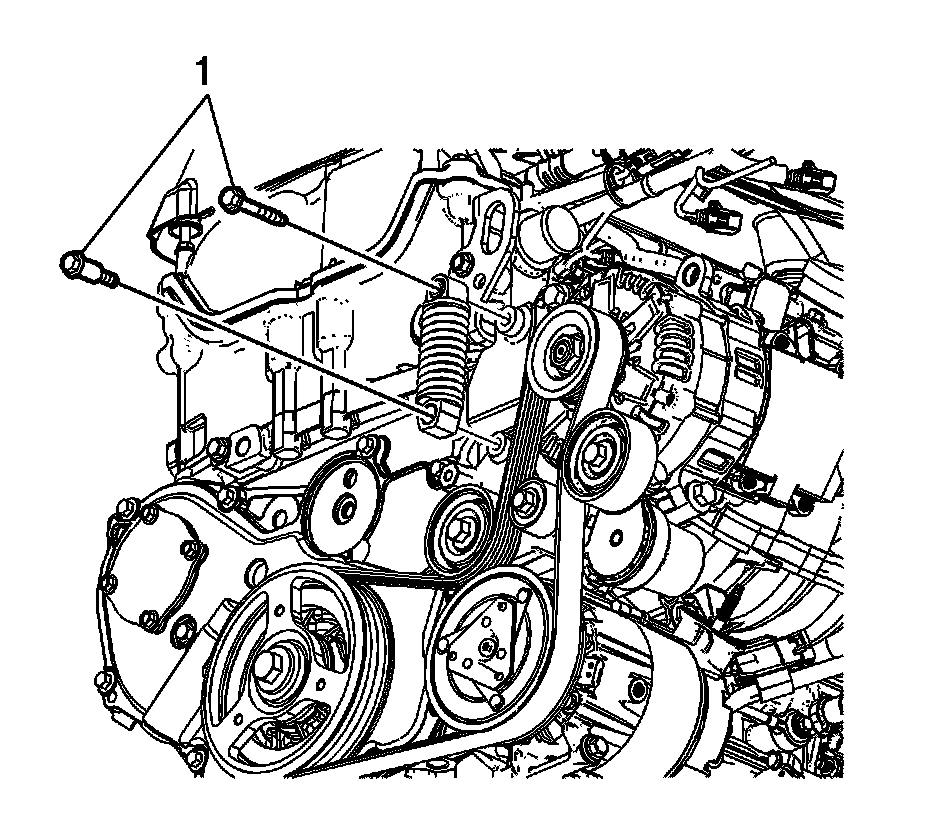 1