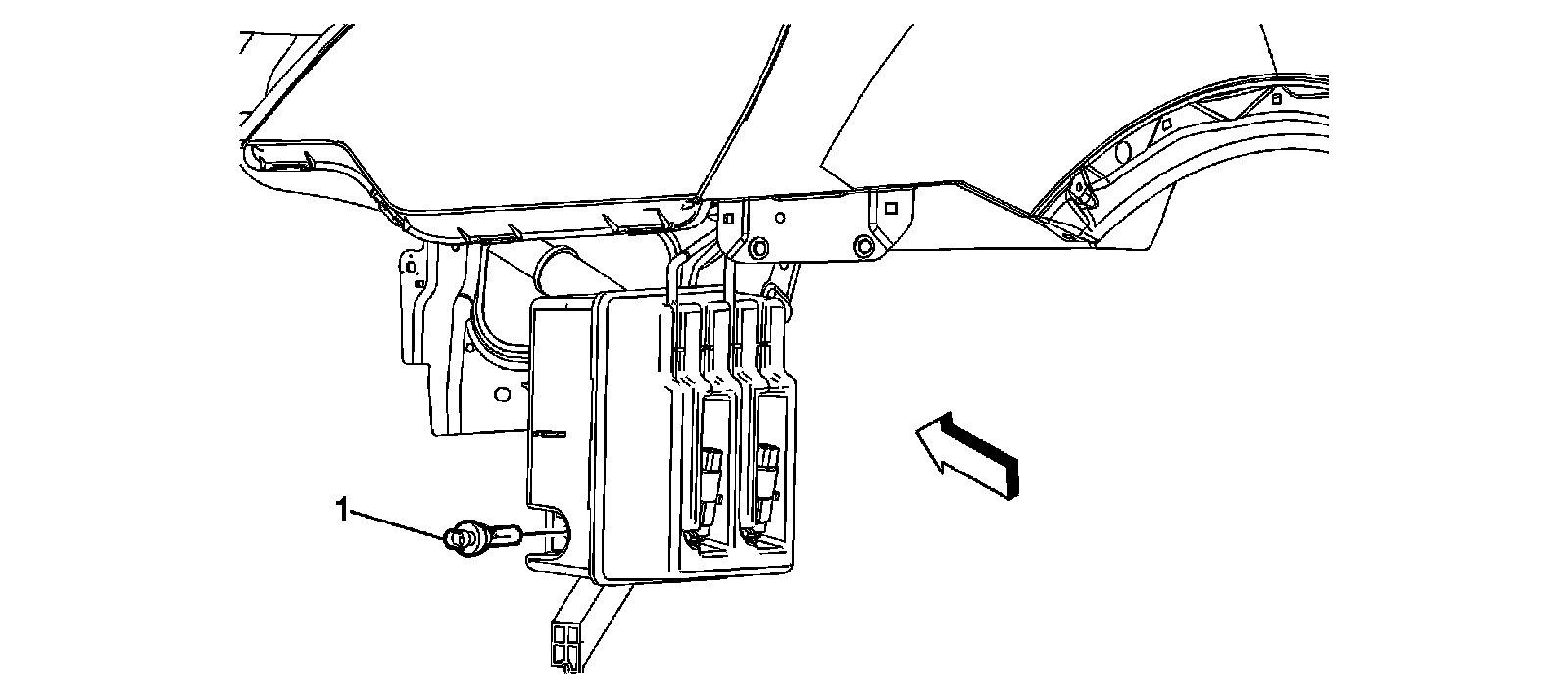 1