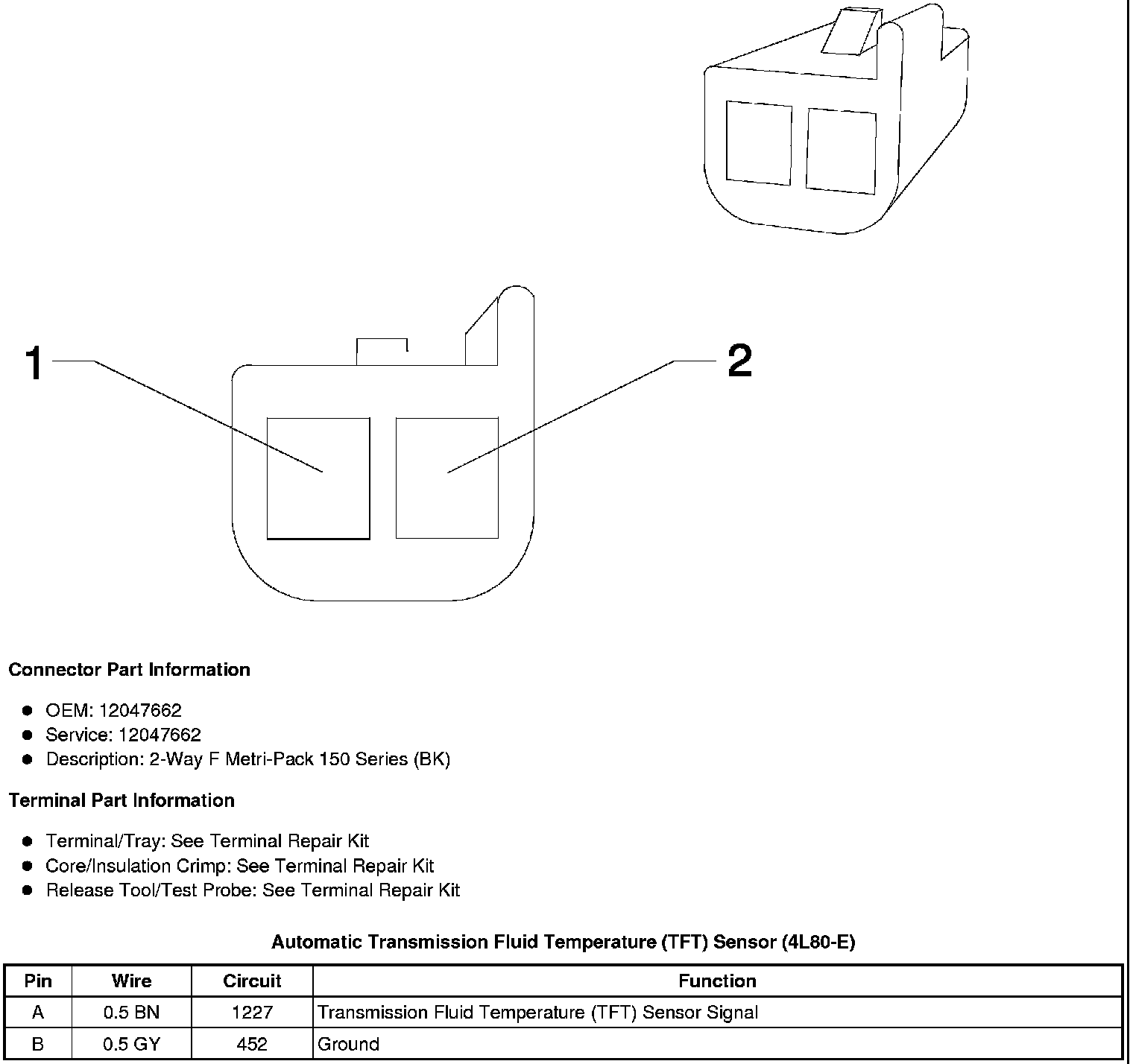 1

2

Connector Part Information

- OEM: 12047662
- Service: 12047662
- Description: 2-Way F Metri-Pack 150 Series (BK)

Terminal Part Information

- Terminal/Tray: See Terminal Repair Kit
- Core/Insulation Crimp: See Terminal Repair Kit
- Release Tool/Test Probe: See Terminal Repair Kit

Automatic Transmission Fluid Temperature (TFT) Sensor (4L80-E)

| Pin | Wire | Circuit | Function |
|---|---|---|---|
| A | 0.5 BN | 1227 | Transmission Fluid Temperature (TFT) Sensor Signal |
| B | 0.5 GY | 452 | Ground |