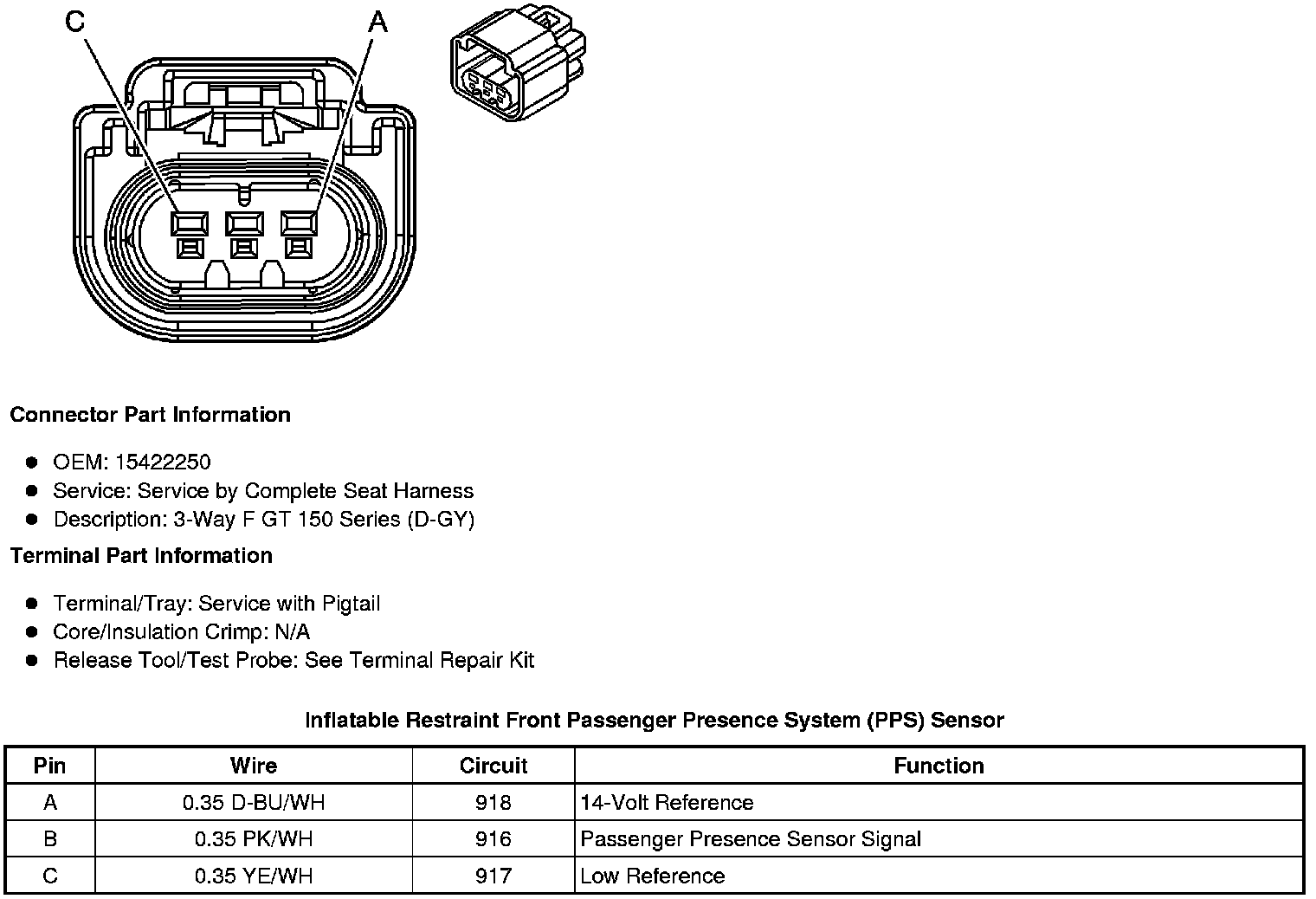 C

A

Connector Part Information

- OEM: 15422250
- Service: Service by Complete Seat Harness
- Description: 3-Way F GT 150 Series (D-GY)

Terminal Part Information

- Terminal/Tray: Service with Pigtail
- Core/Insulation Crimp: N/A
- Release Tool/Test Probe: See Terminal Repair Kit

Inflatable Restraint Front Passenger Presence System (PPS) Sensor

| Pin | Wire | Circuit | Function |
|---|---|---|---|
| A | 0.35 D-BU/WH | 918 | 14-Volt Reference |
| B | 0.35 PK/WH | 916 | Passenger Presence Sensor Signal |
| C | 0.35 YE/WH | 917 | Low Reference |