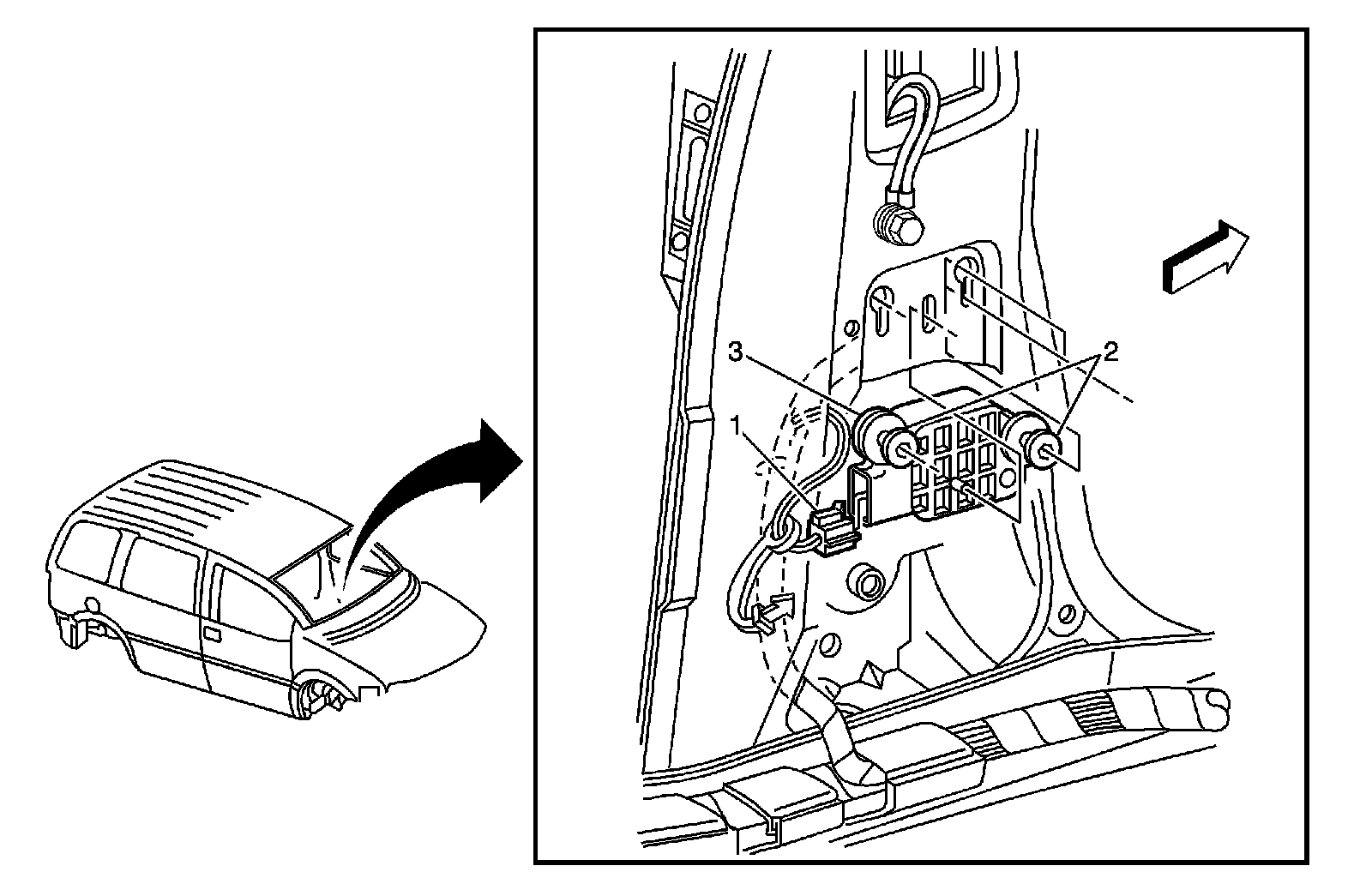 3
2
1