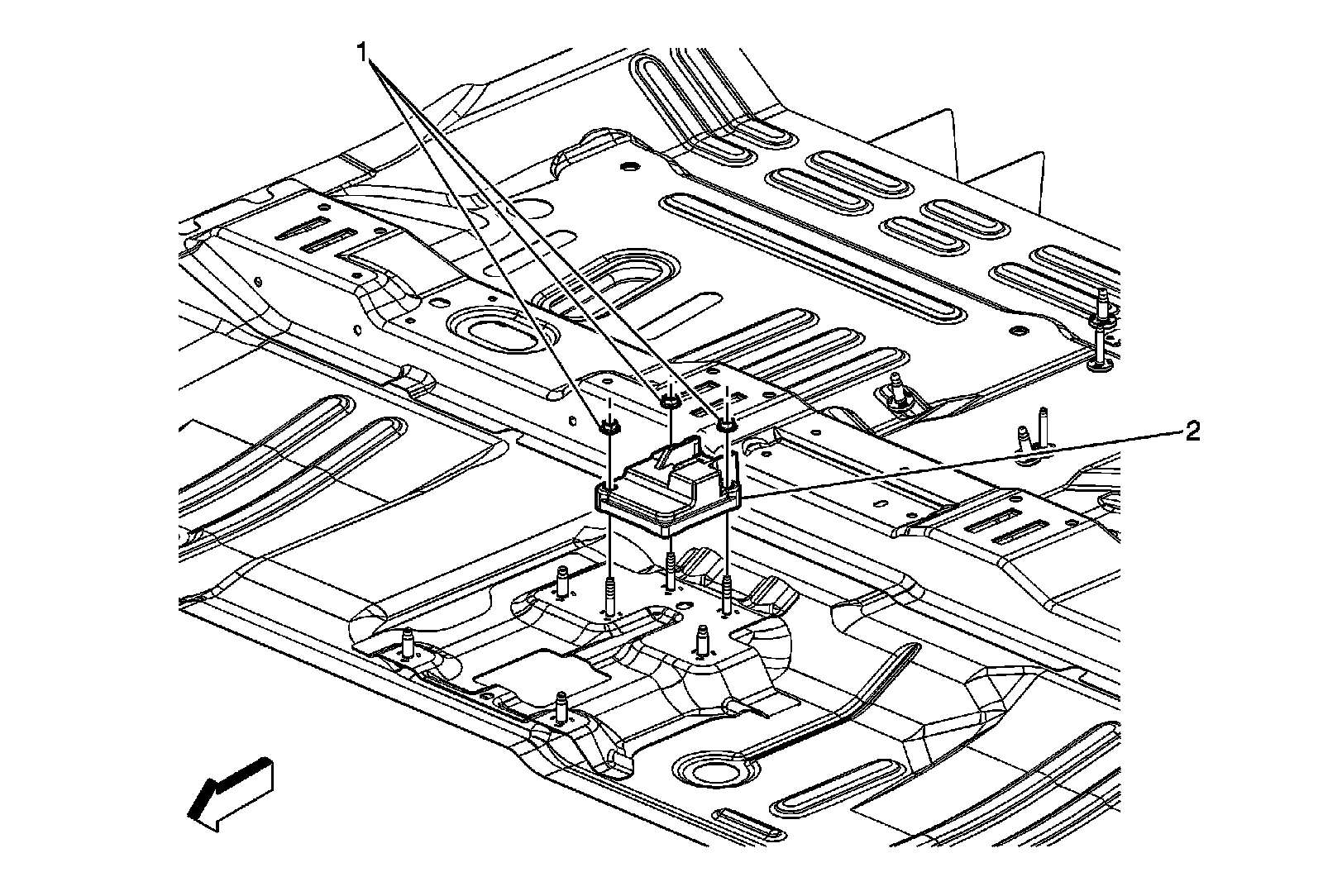 1

2