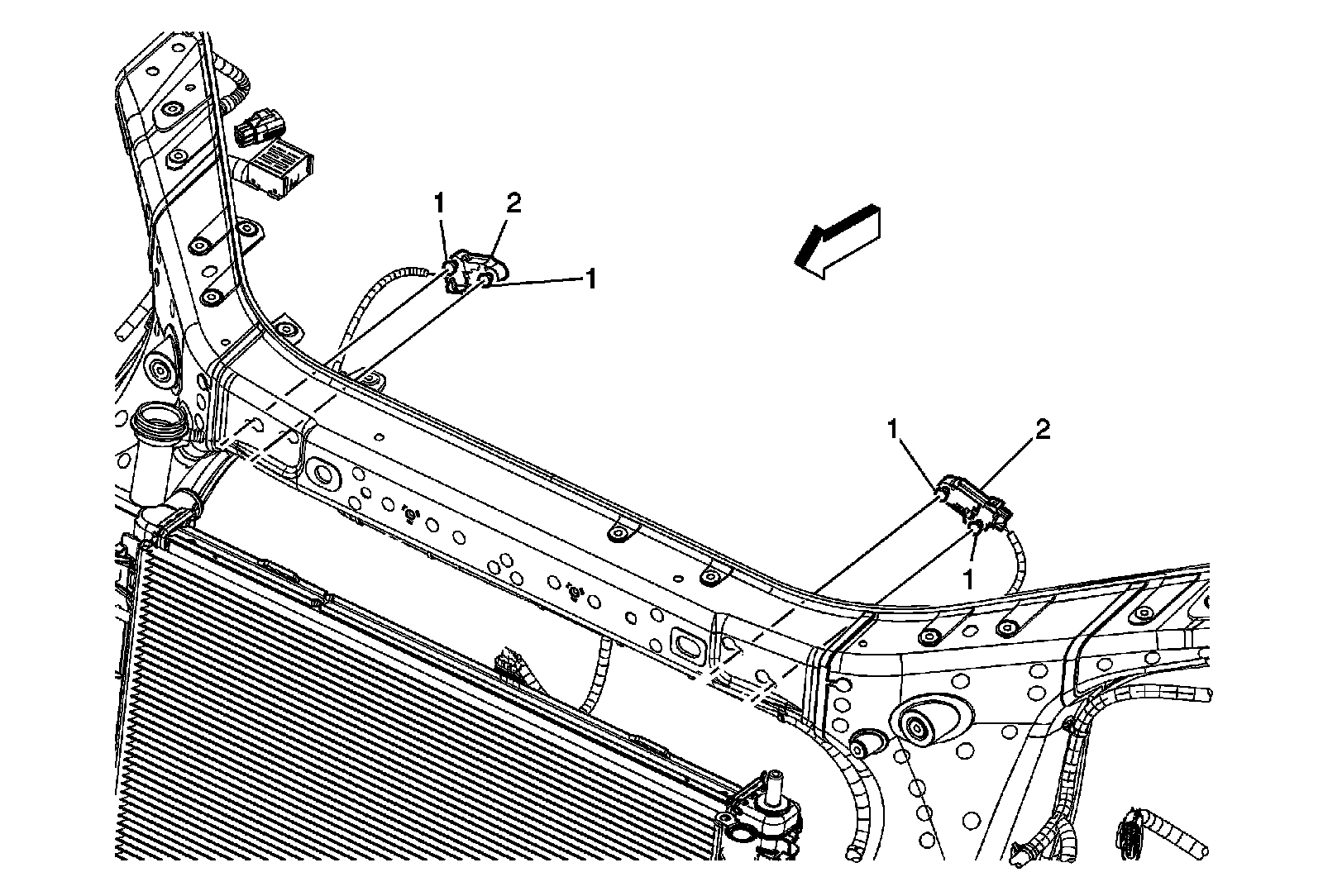 1 2
1
1 2
1