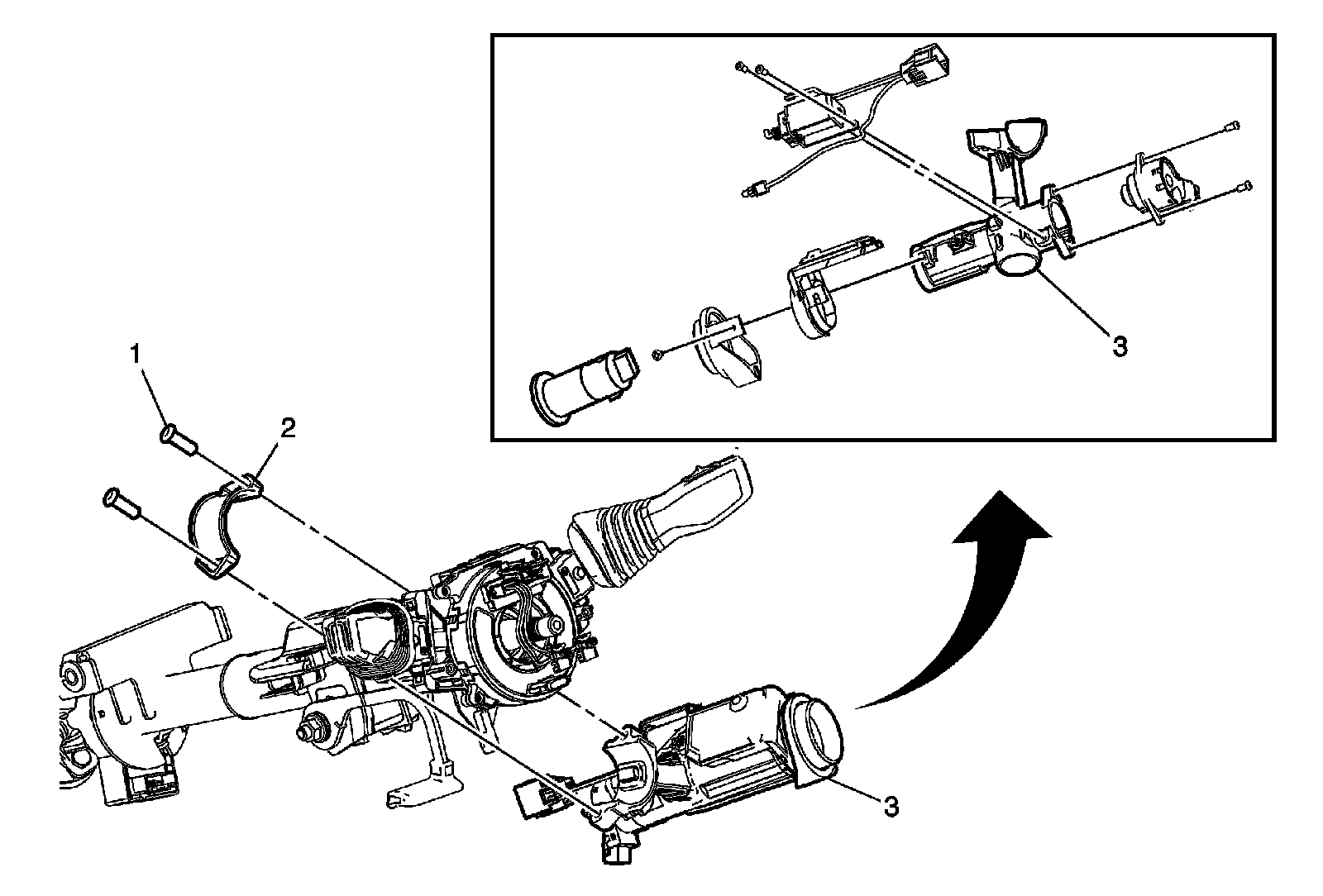 3

1

2

3