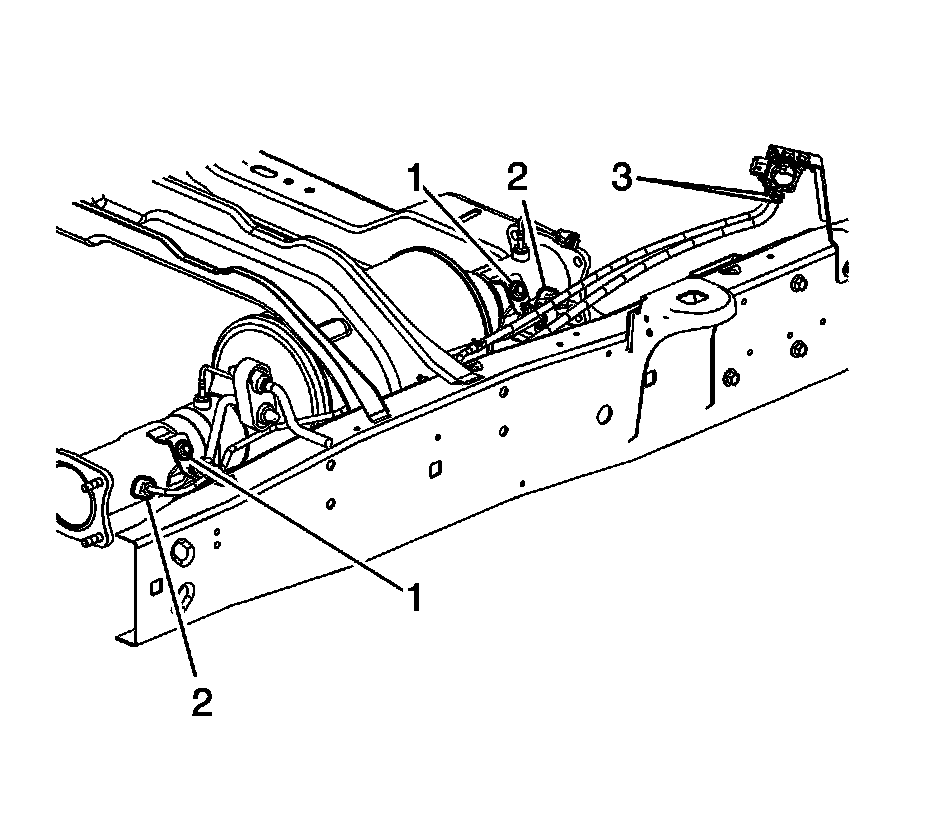 1
2
3
1
2