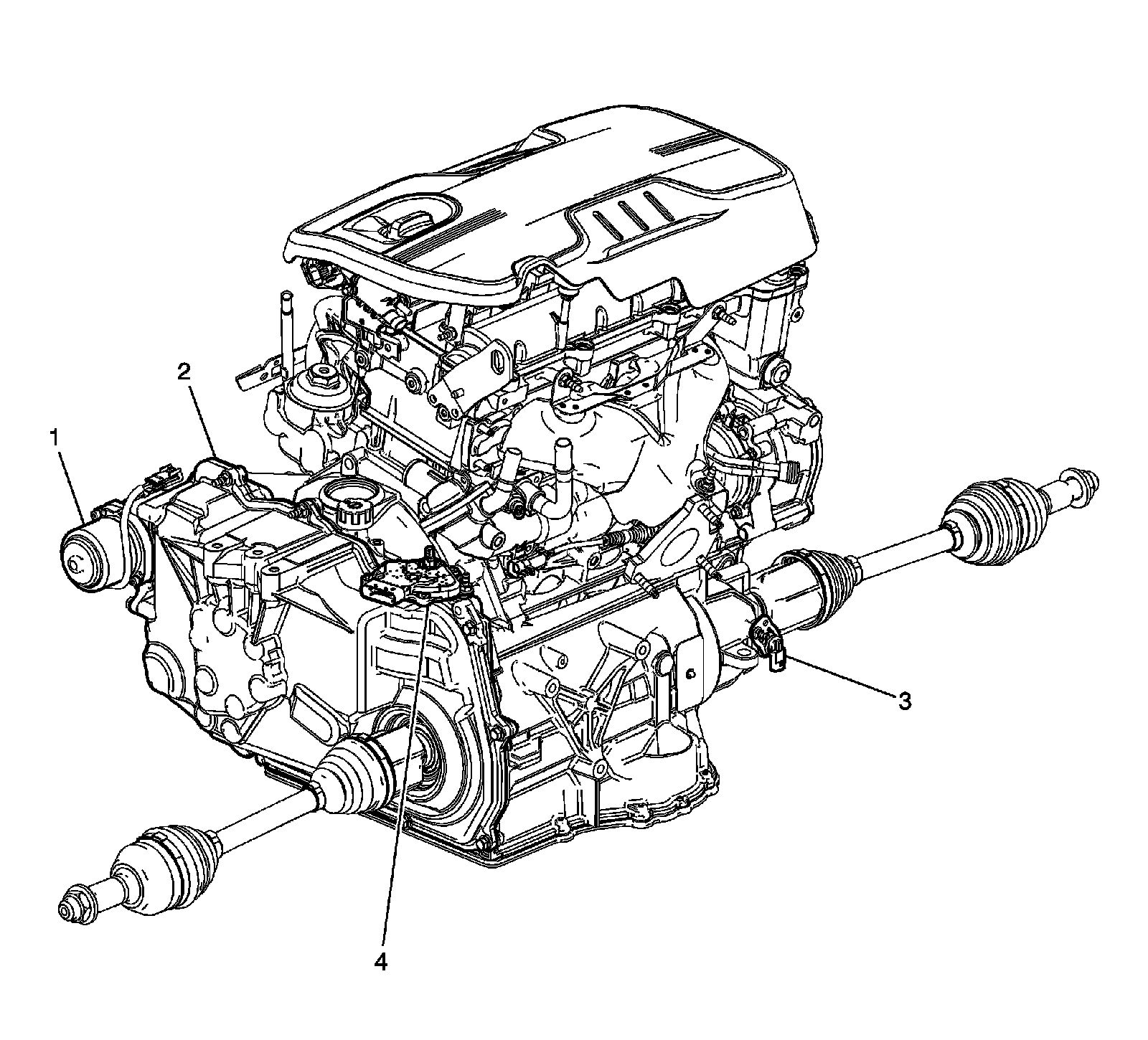 2
1
3
4