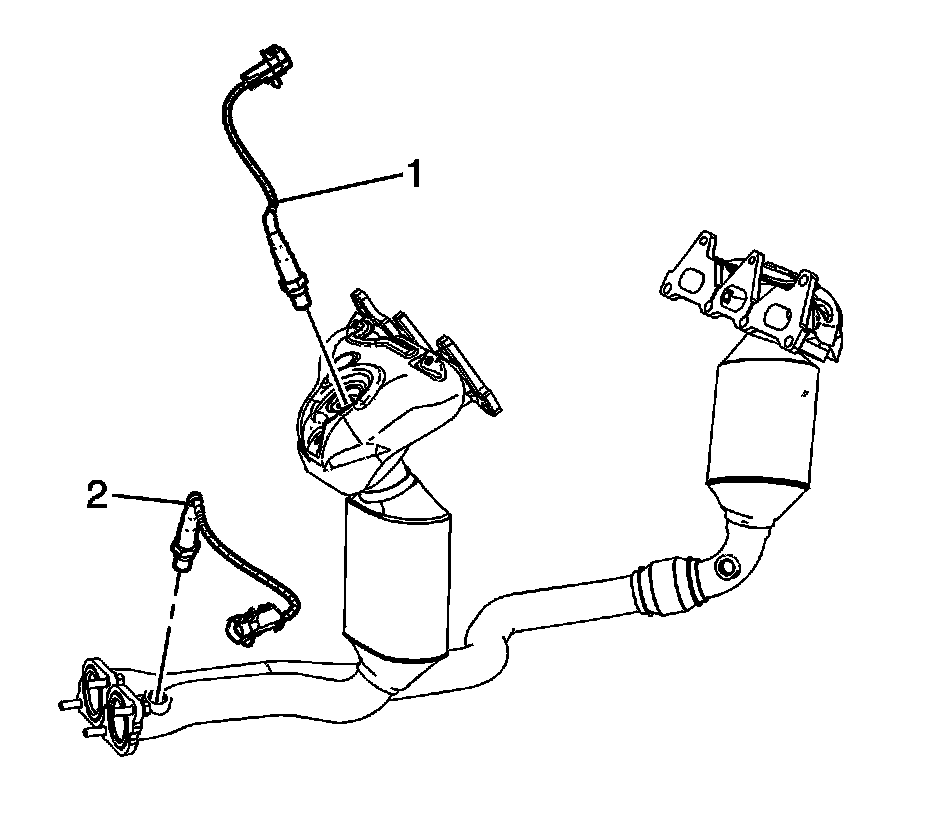 1

2