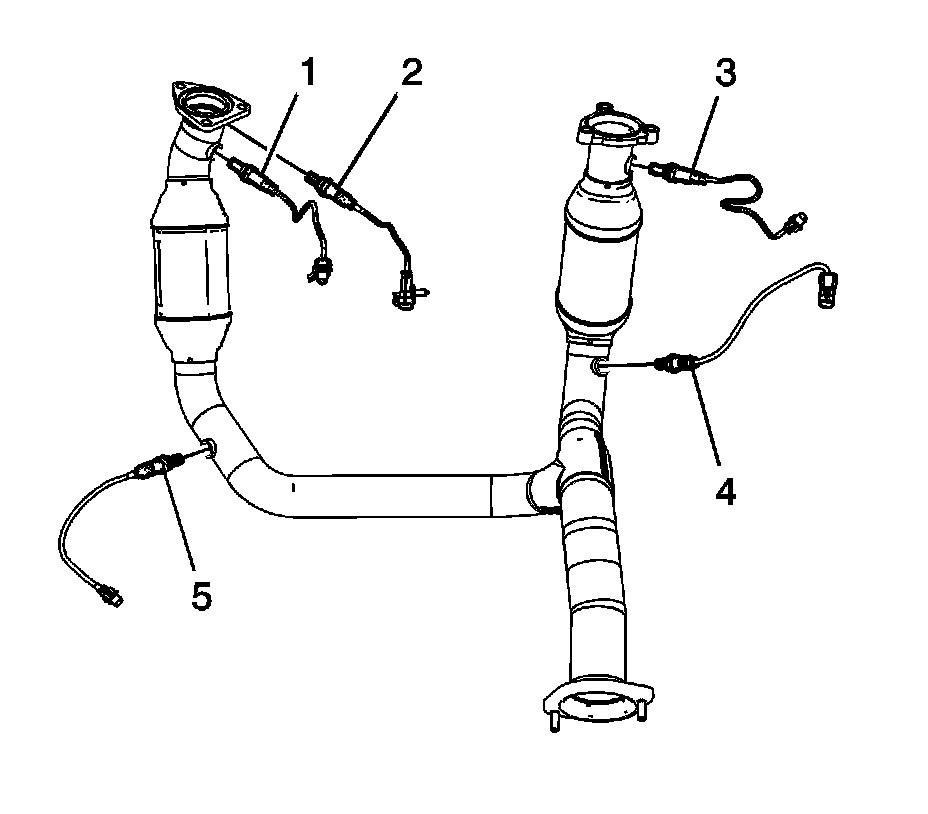 1
2
3
4
5