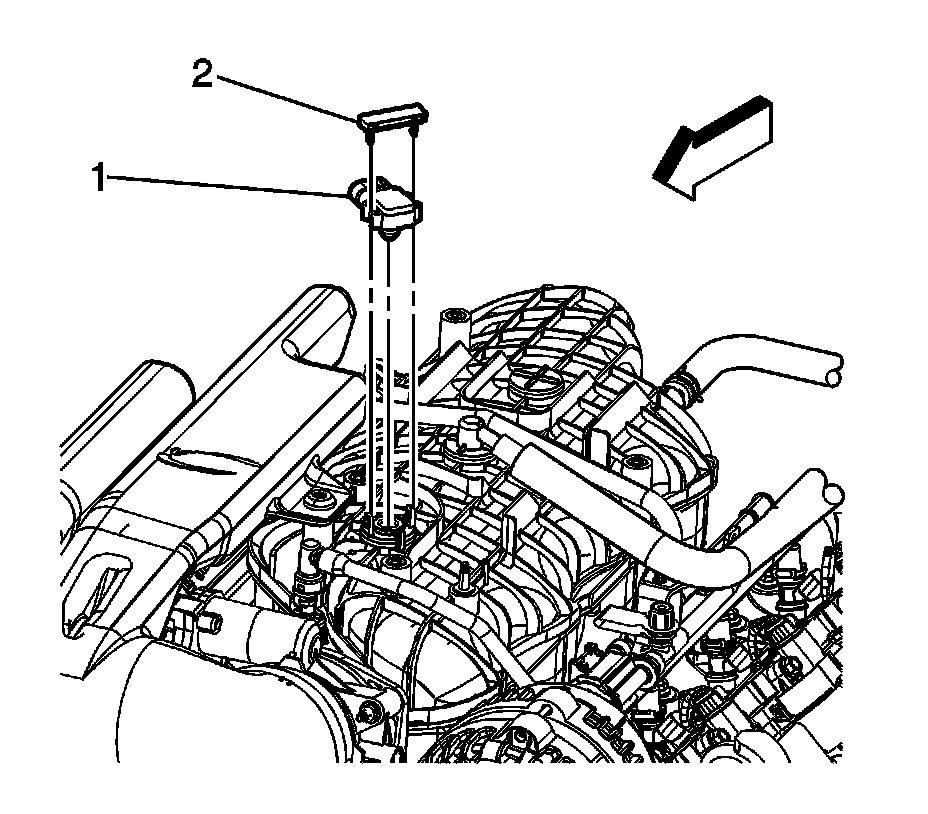 2

1