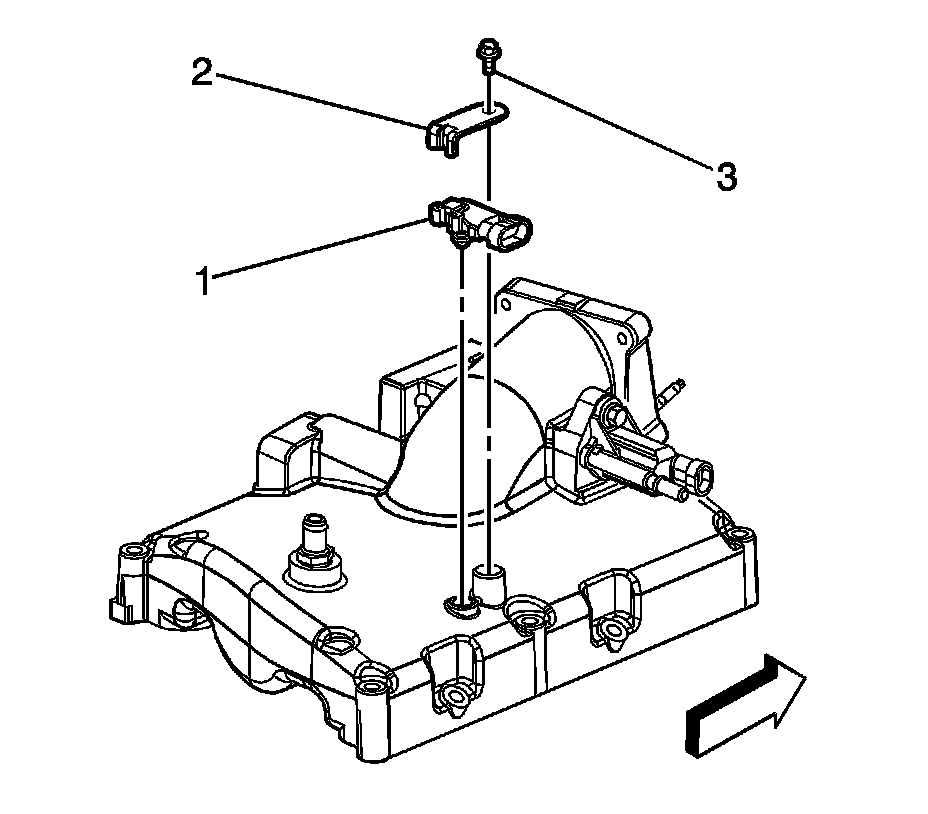 2
3
1