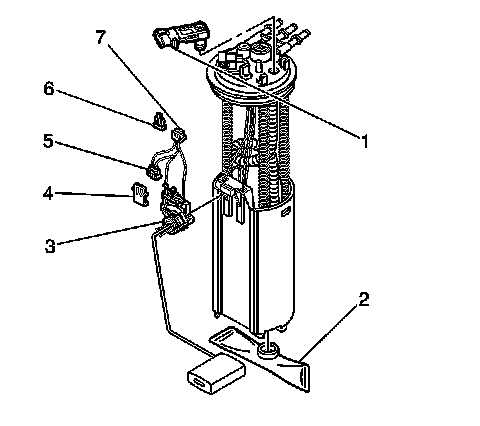 7
6
5
4
3
1
2