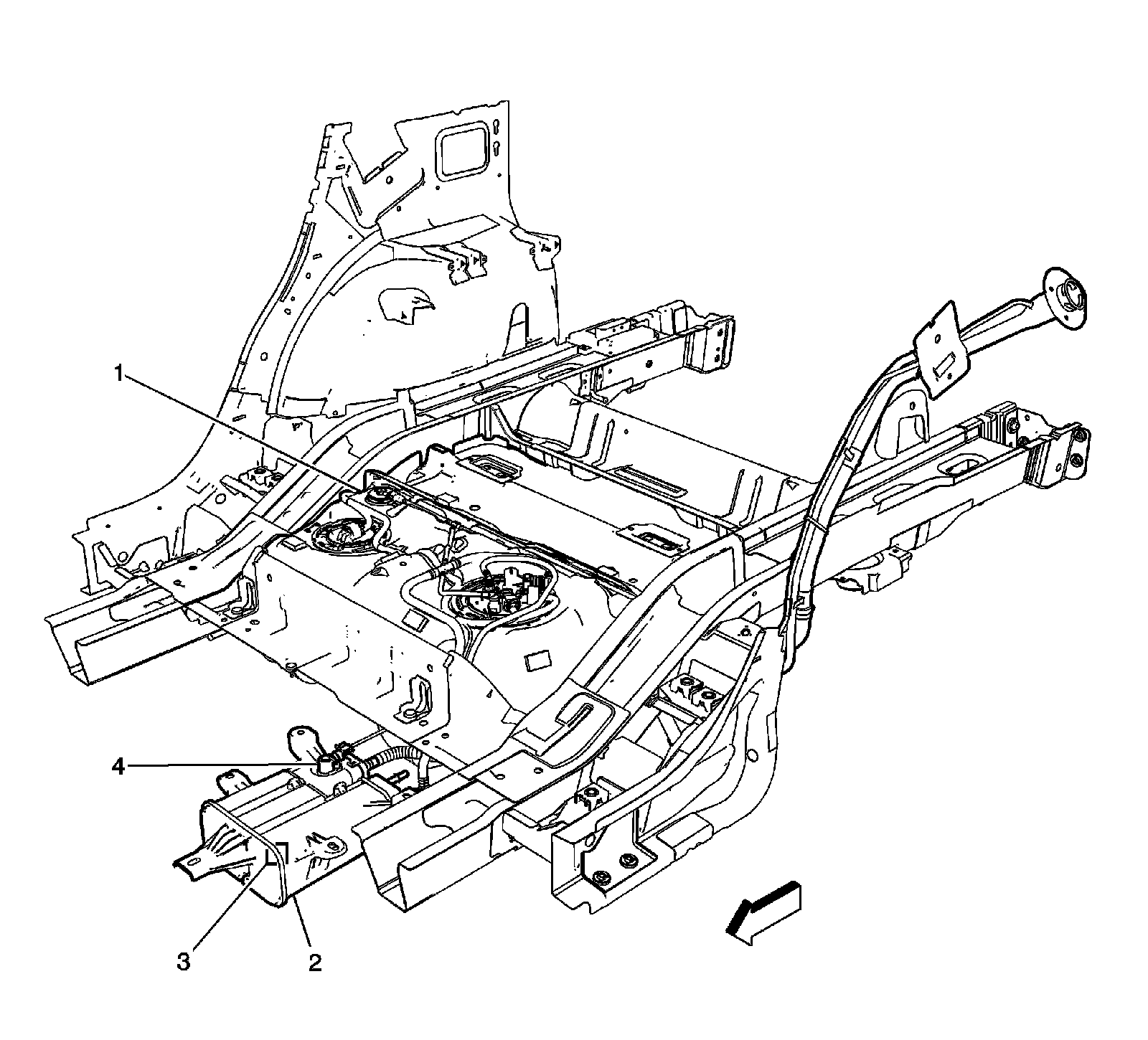 1

4

3

2