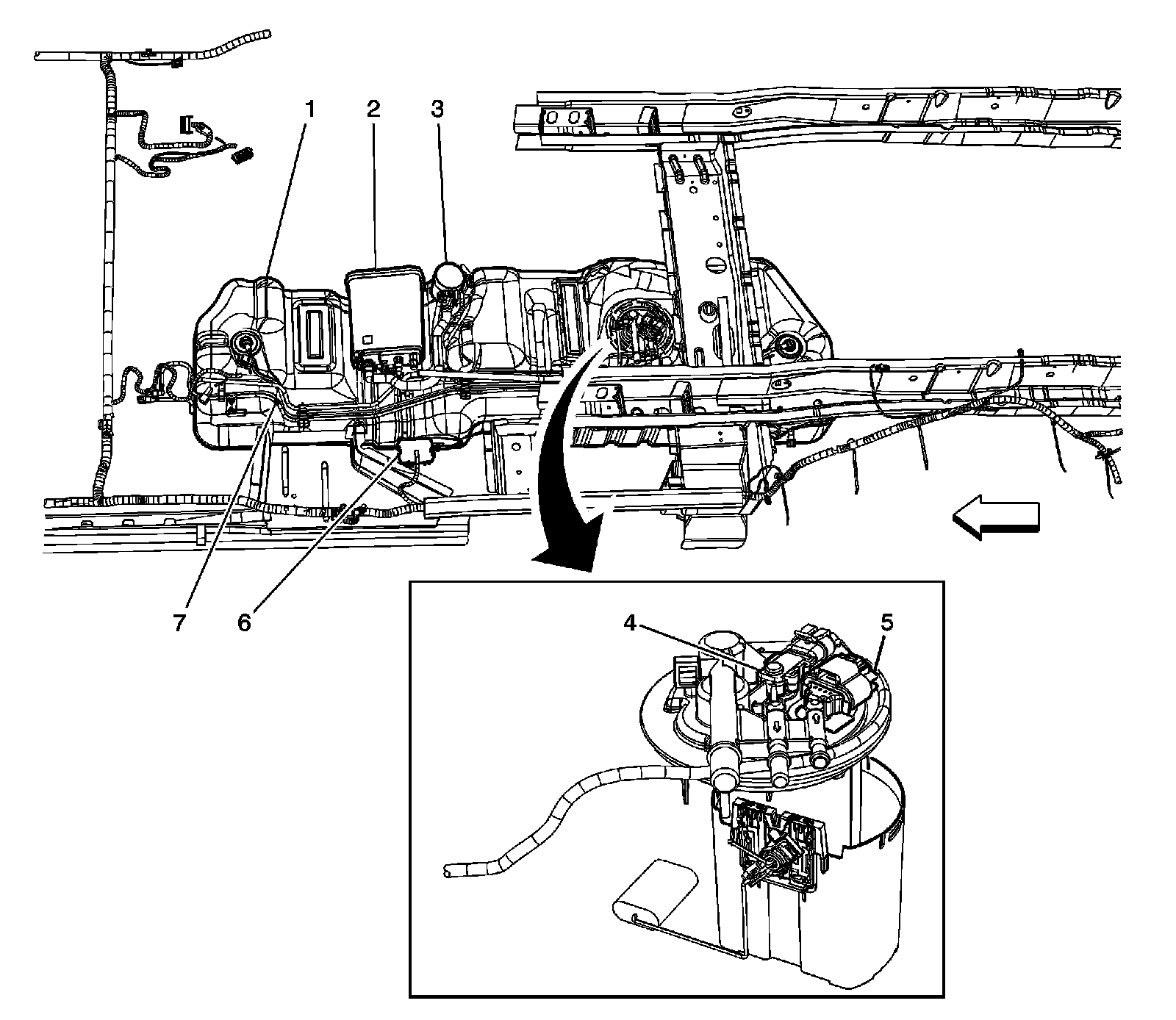 1
2
3
7
6
4
5