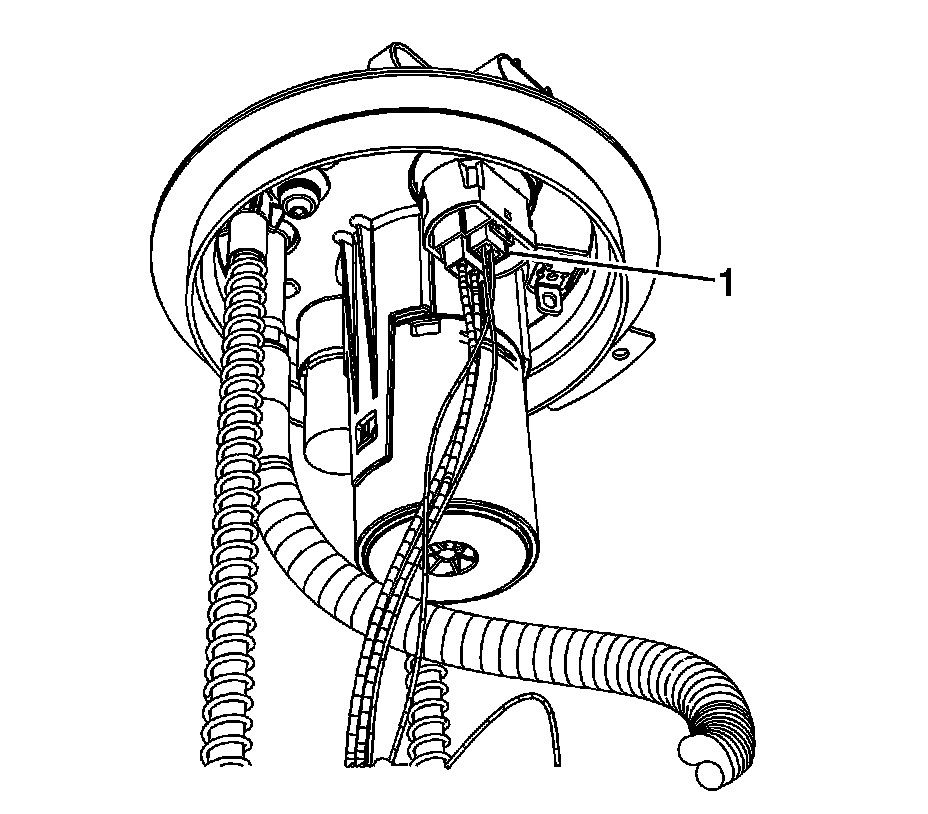 1