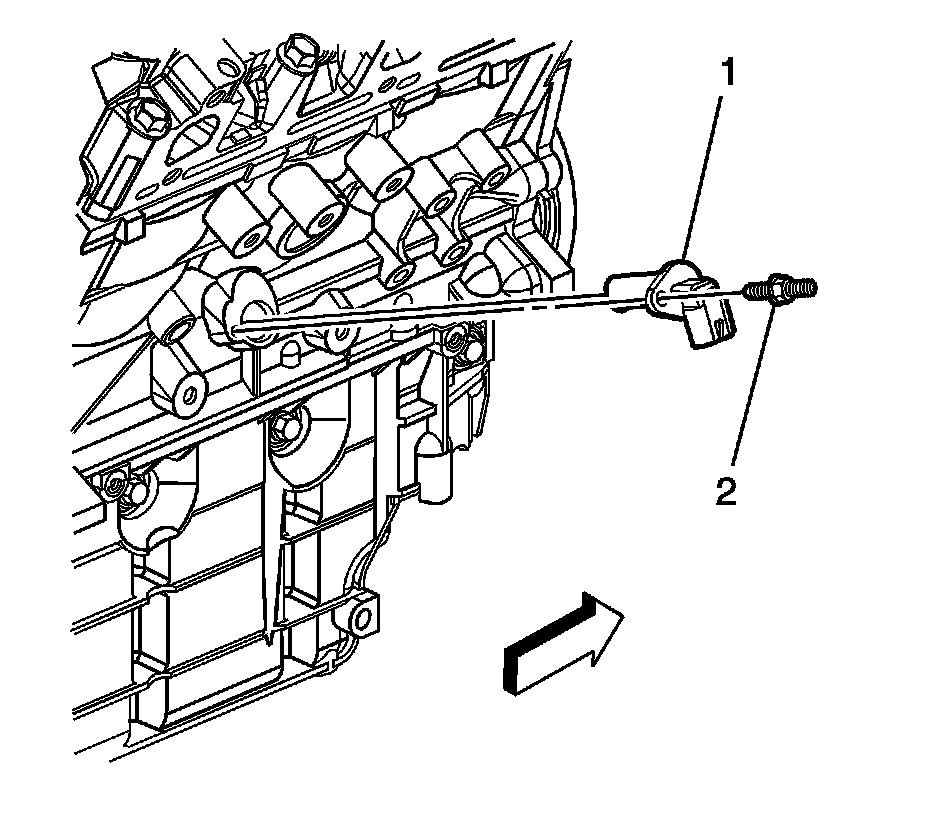 1

2