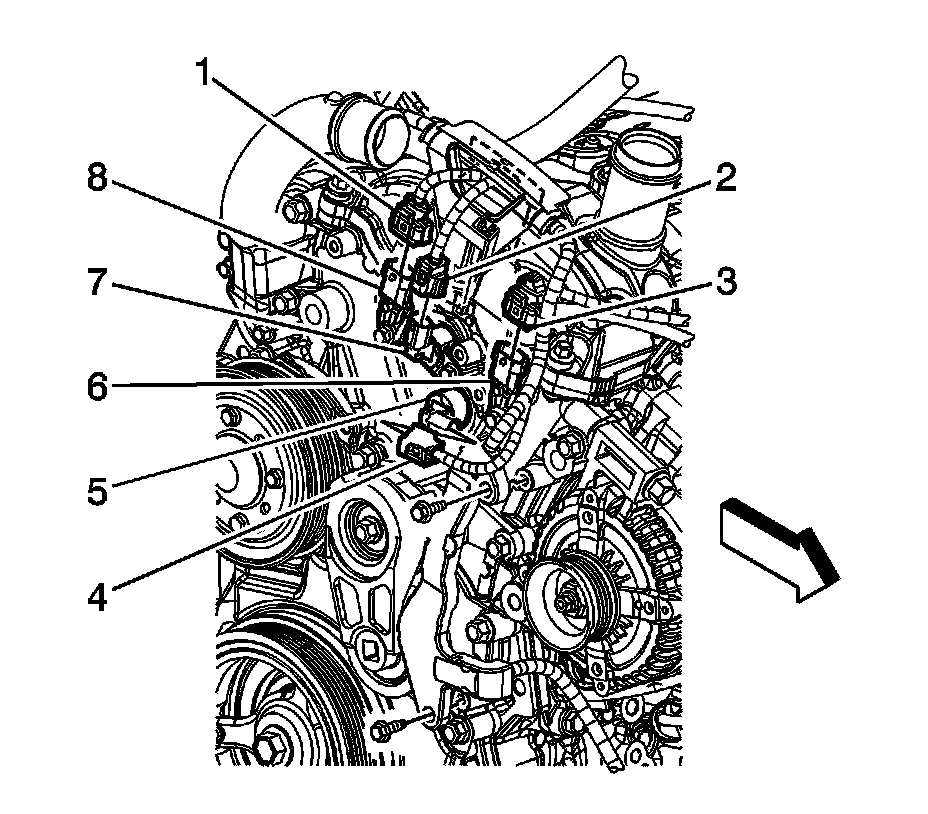 1
8
2
7
3
6
5
4