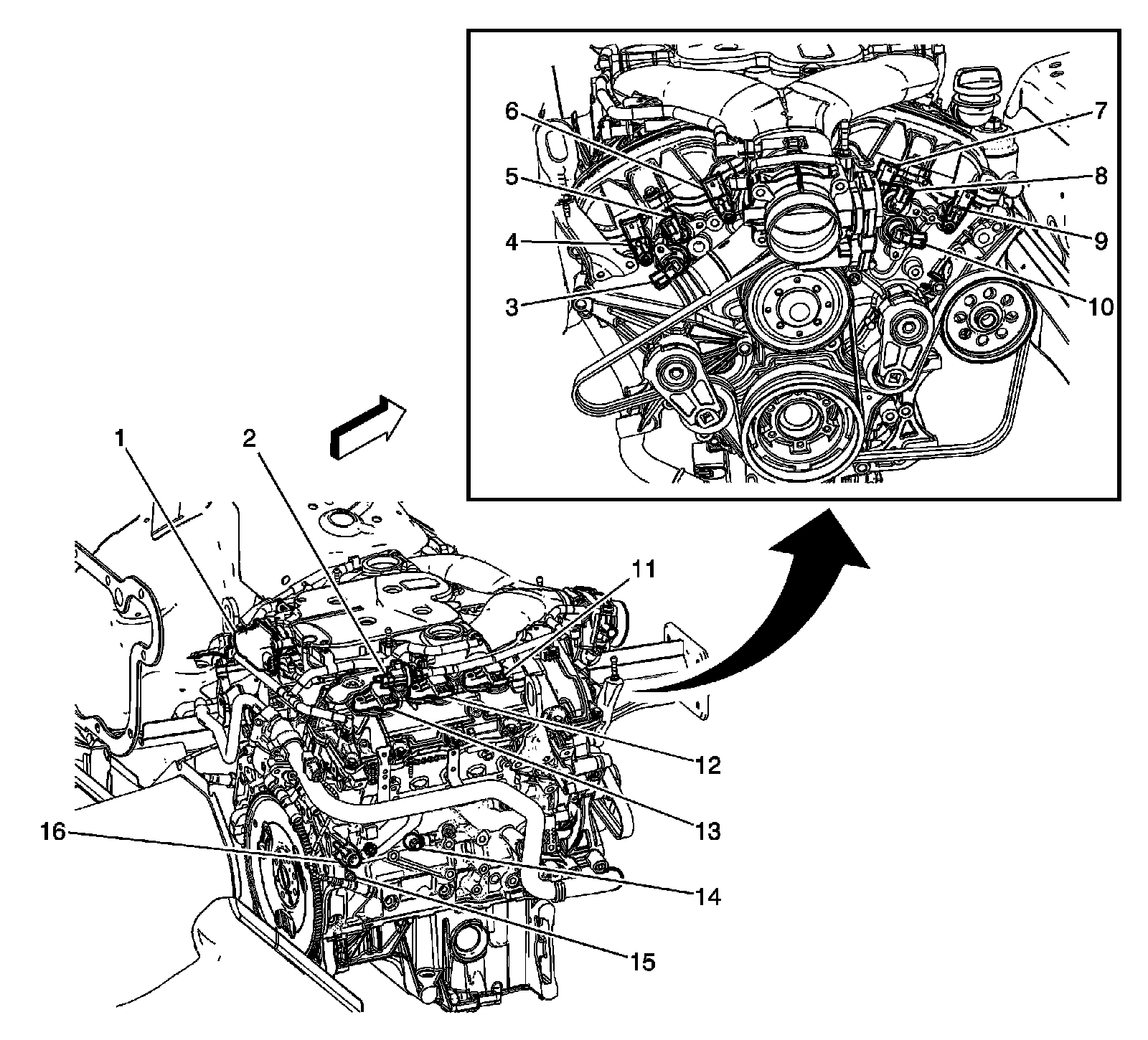 6
7
5
8
4
9
3
10
1
2
11
12
13
16
14
15