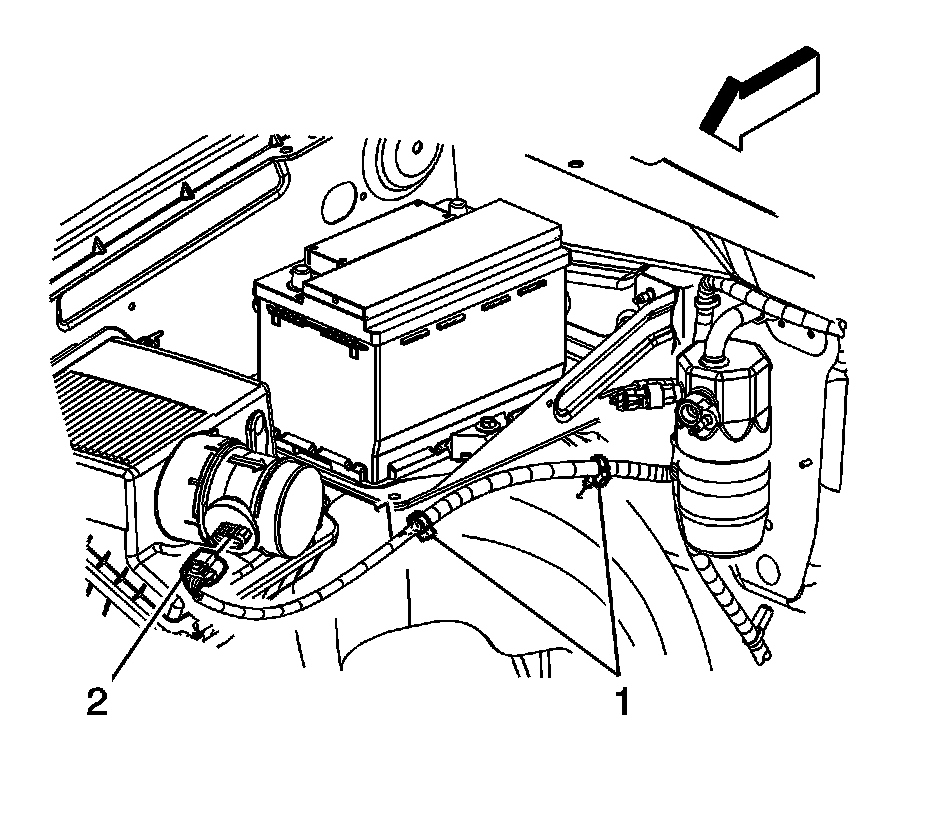 2

1