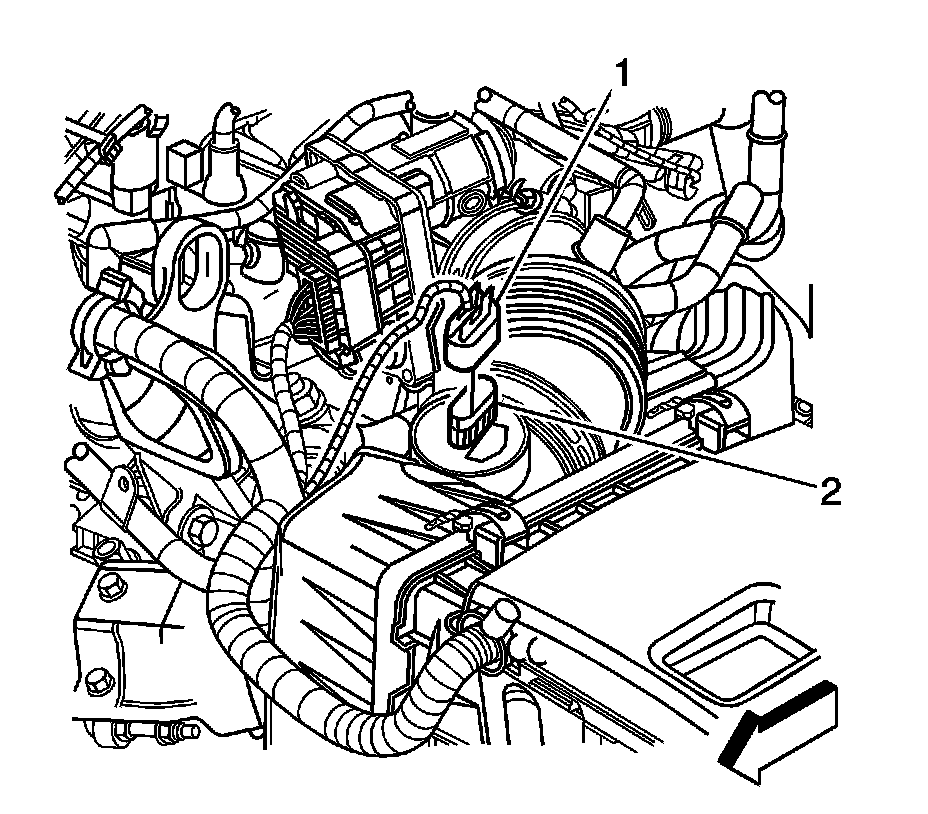 1
2