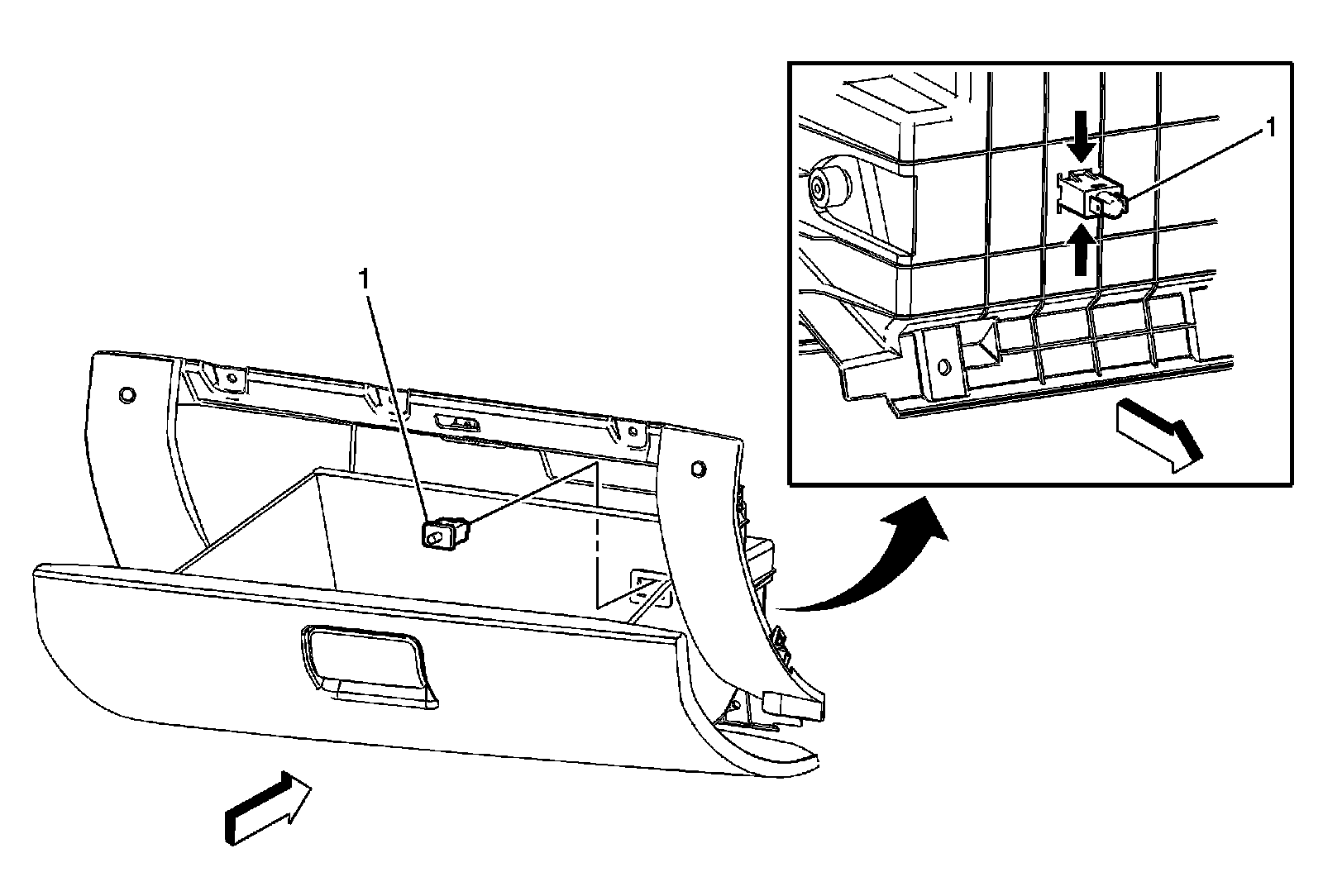 1

1