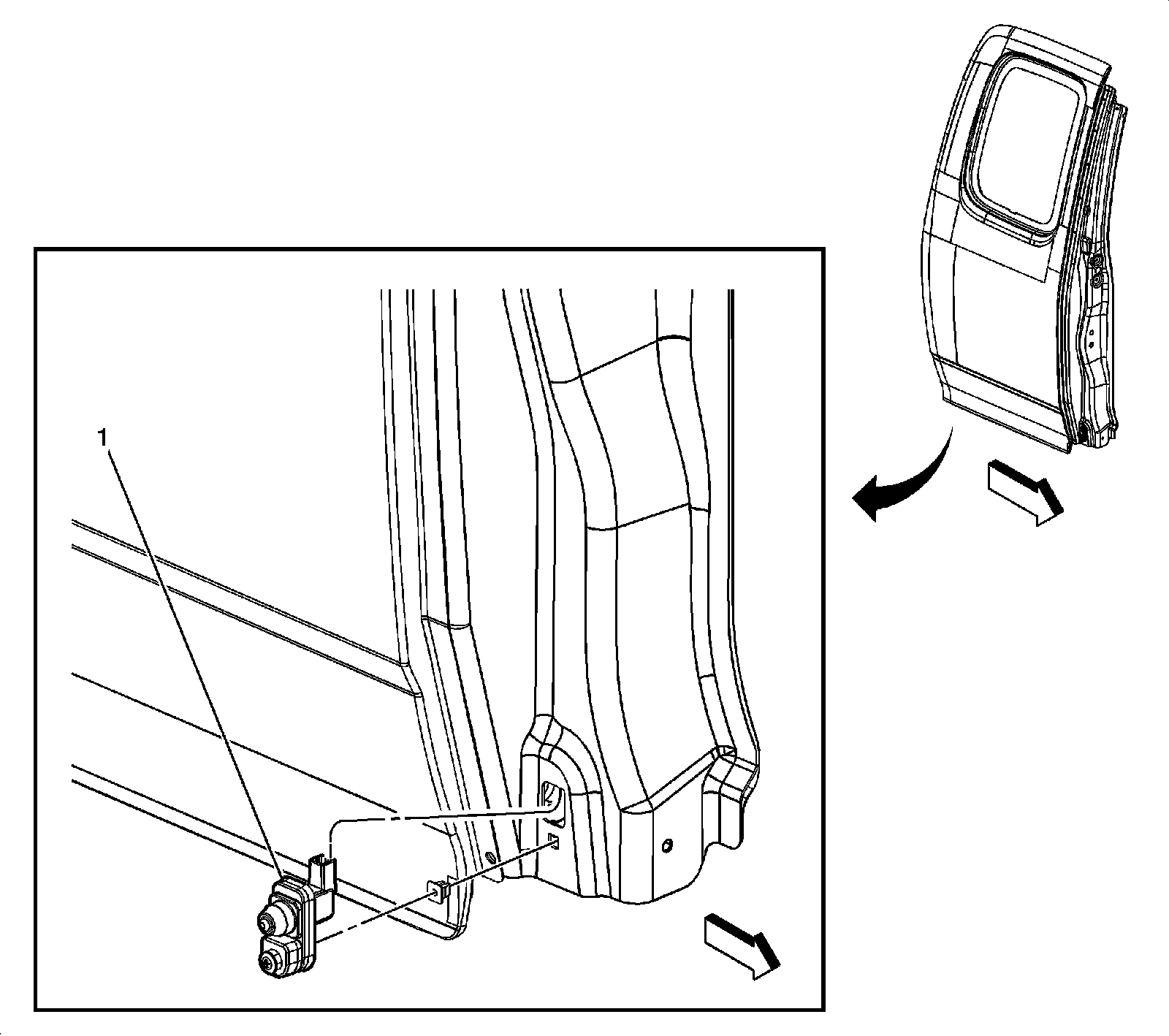 1