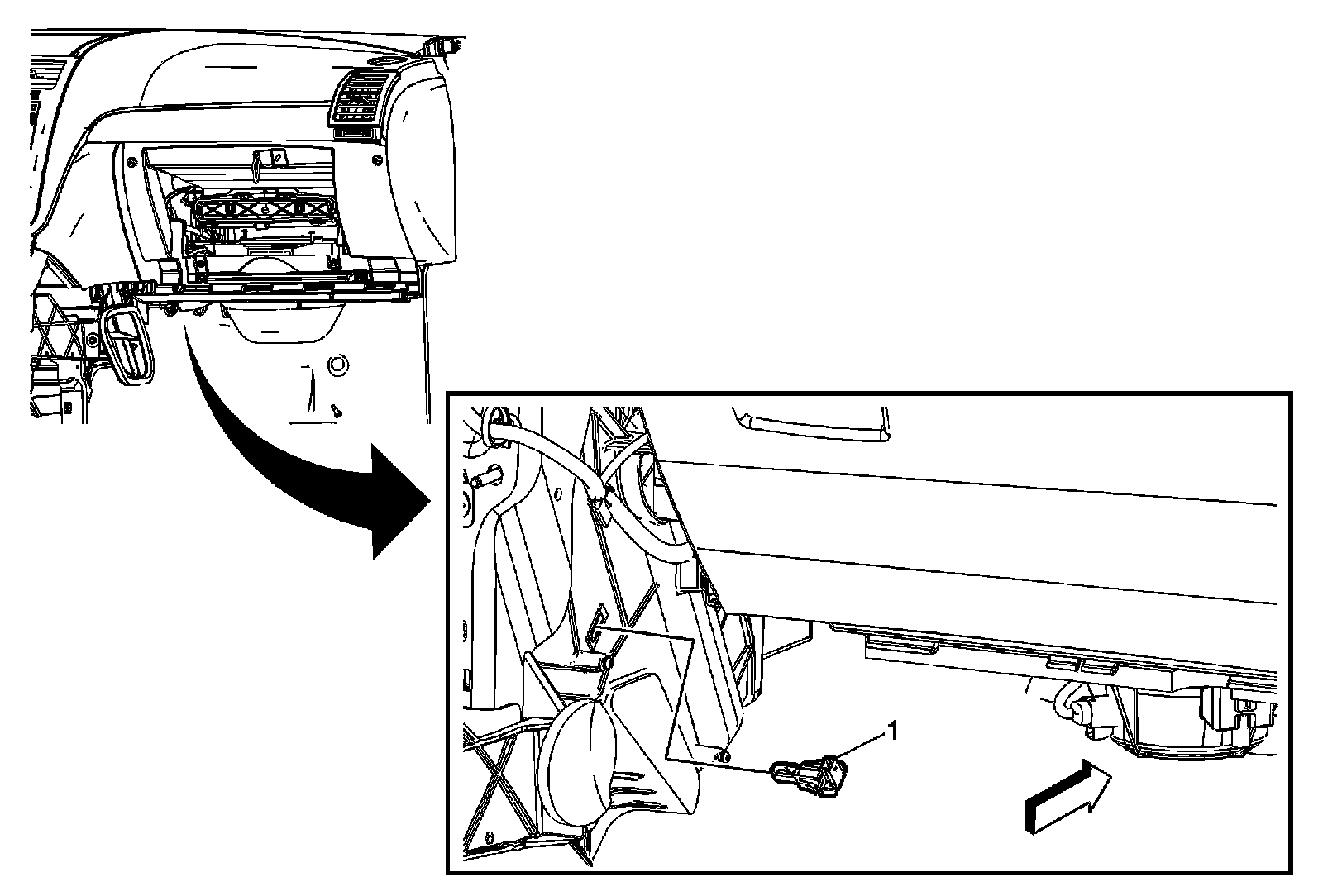 1