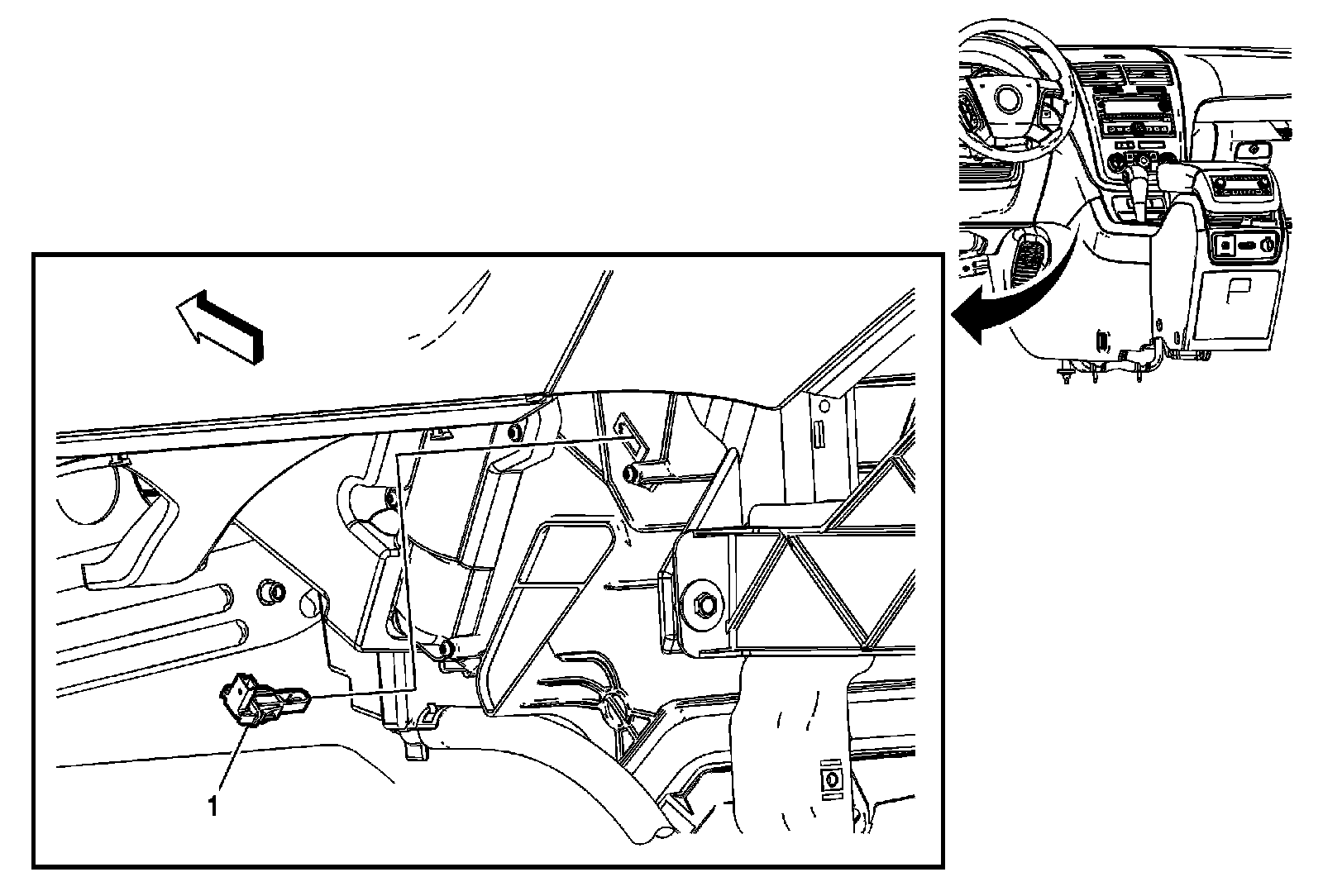 1