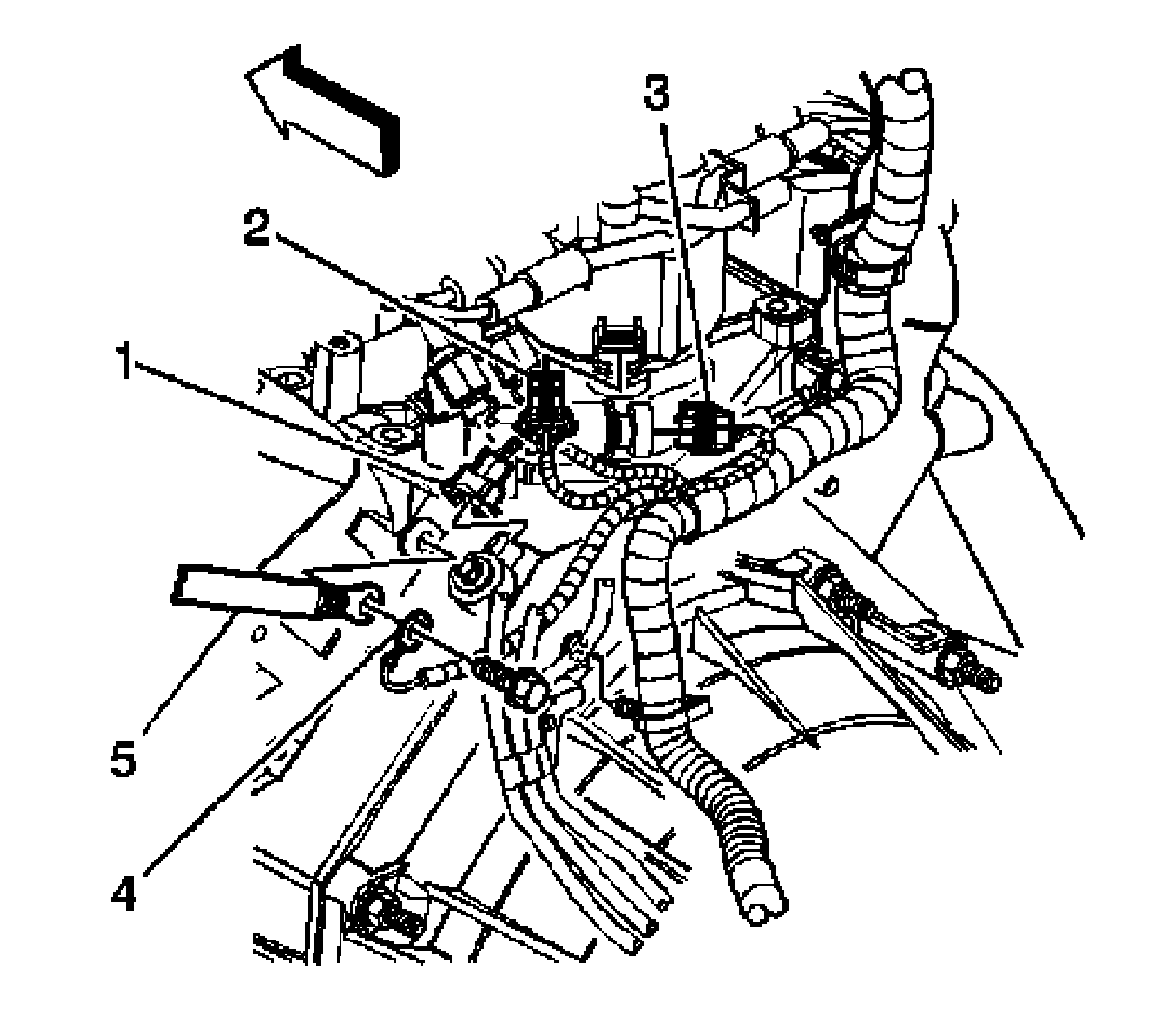 3
2
1
5
4