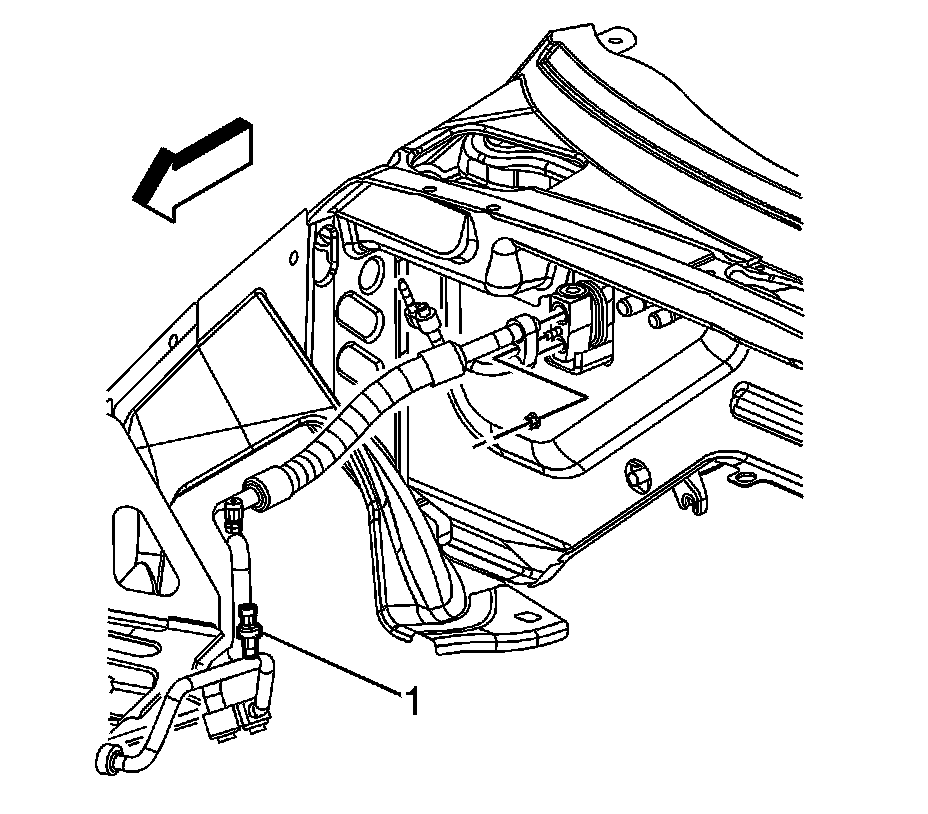 1