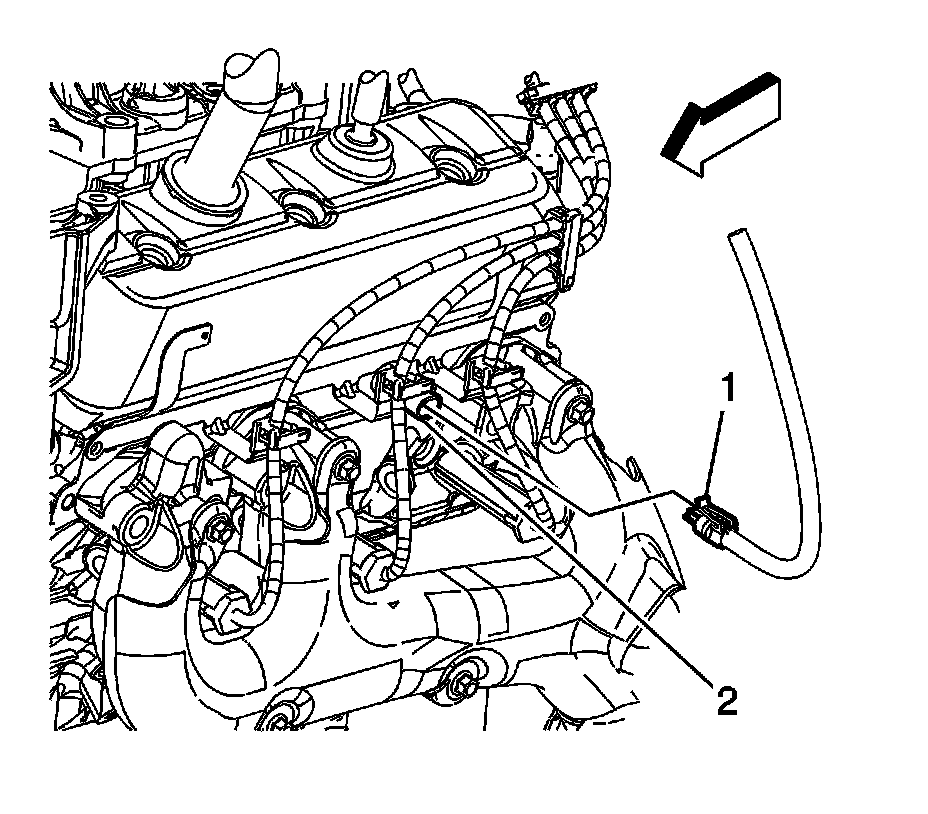 1

2