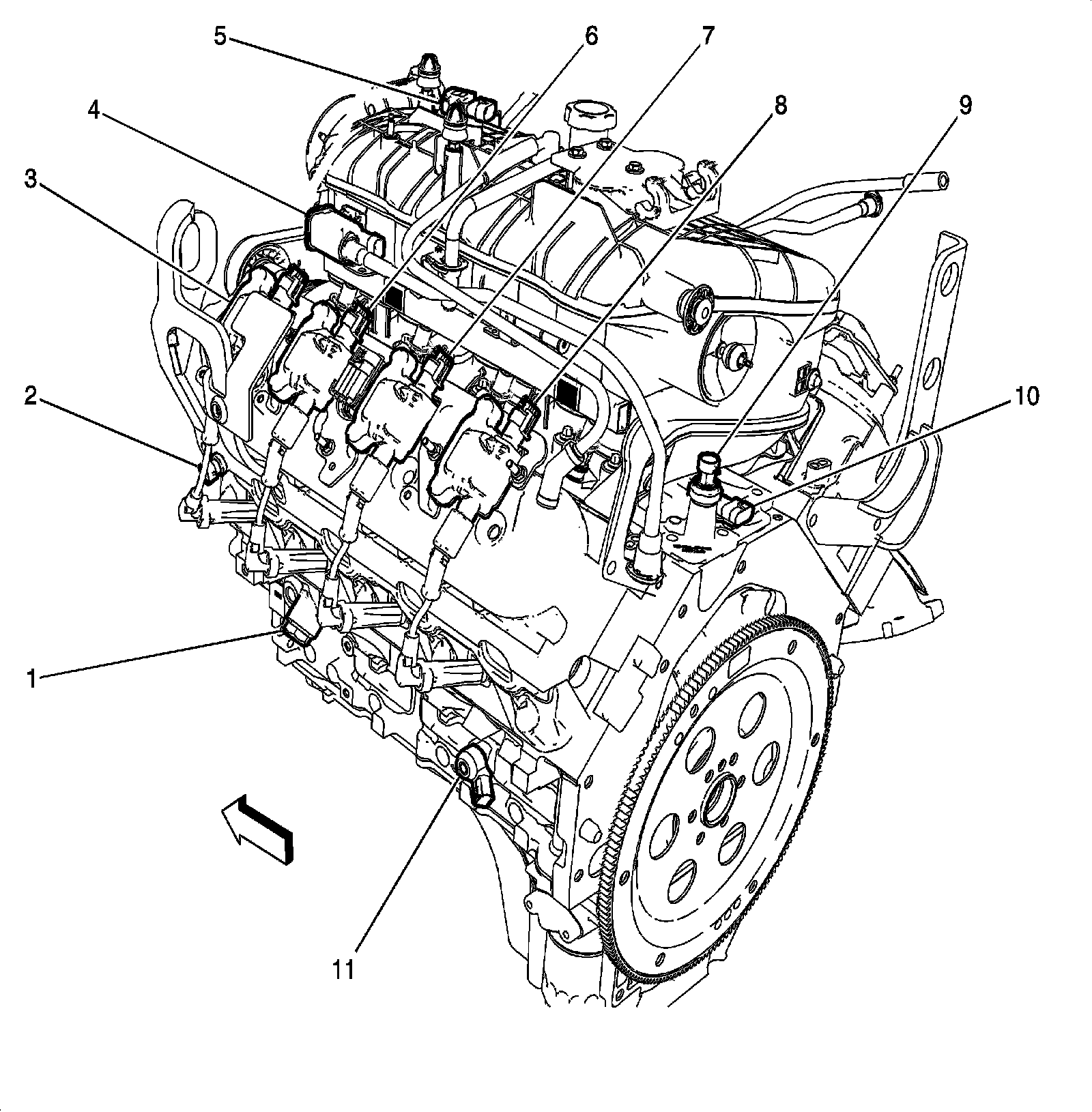 5
6
7
4
8
9
3
2
10
1
11