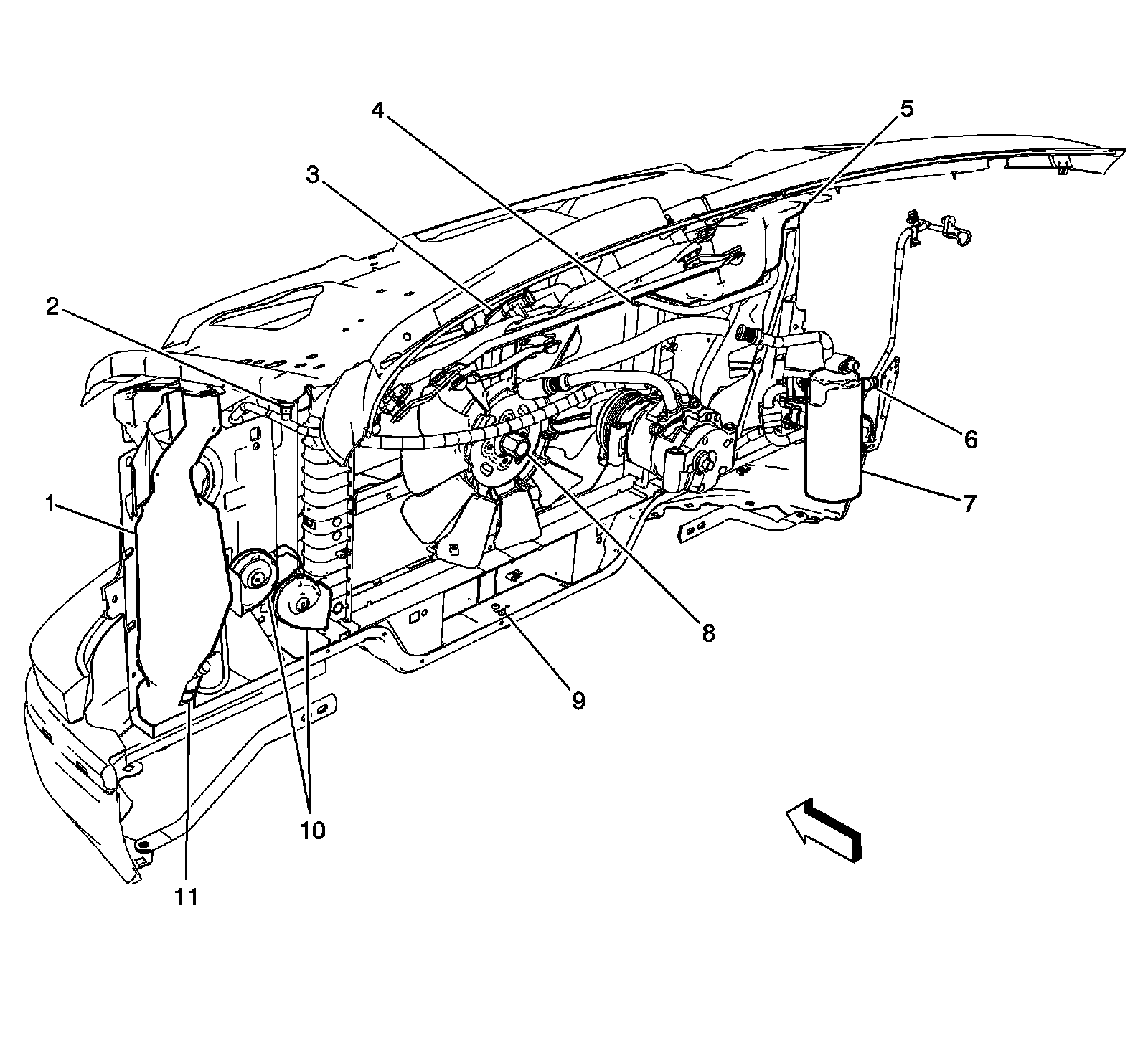 4
5
3
2
6
1
7
8
9
10
11