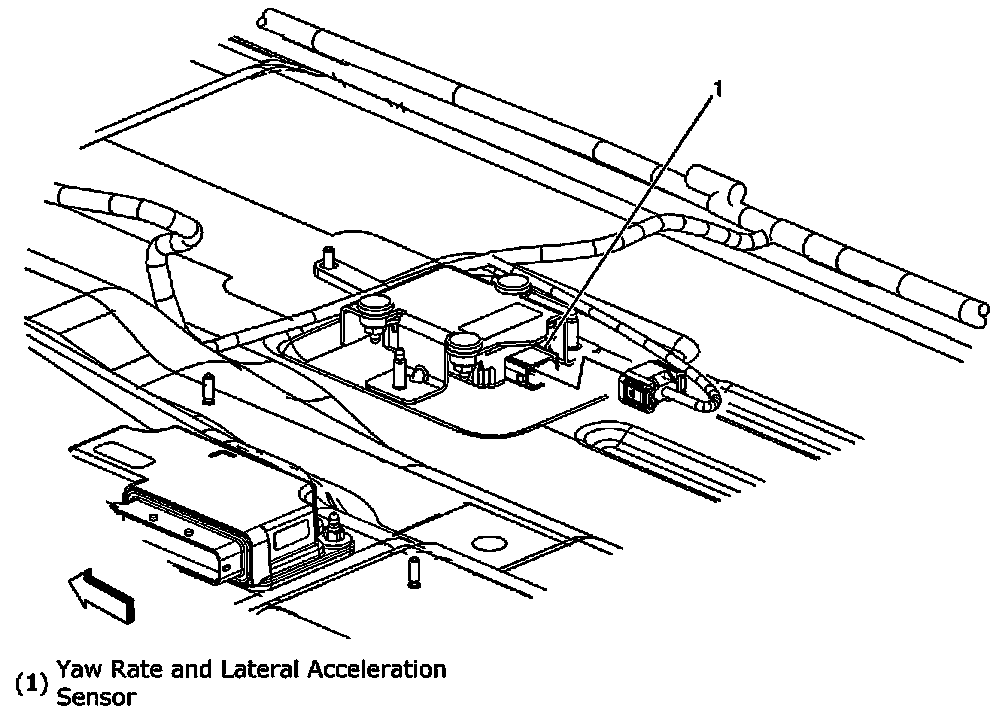 1

(1) Yaw Rate and Lateral Acceleration Sensor