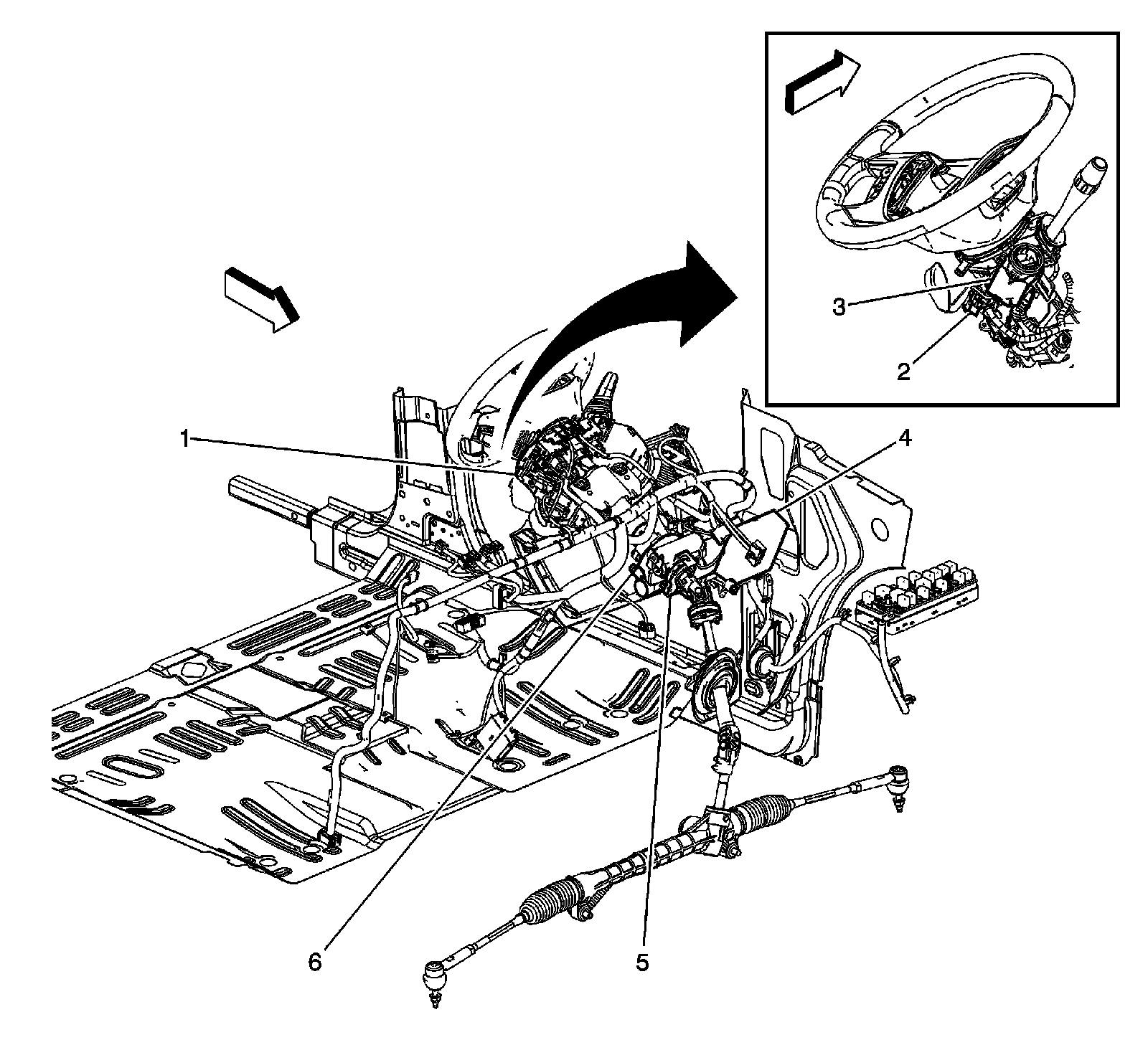 3
2
1
4
6
5