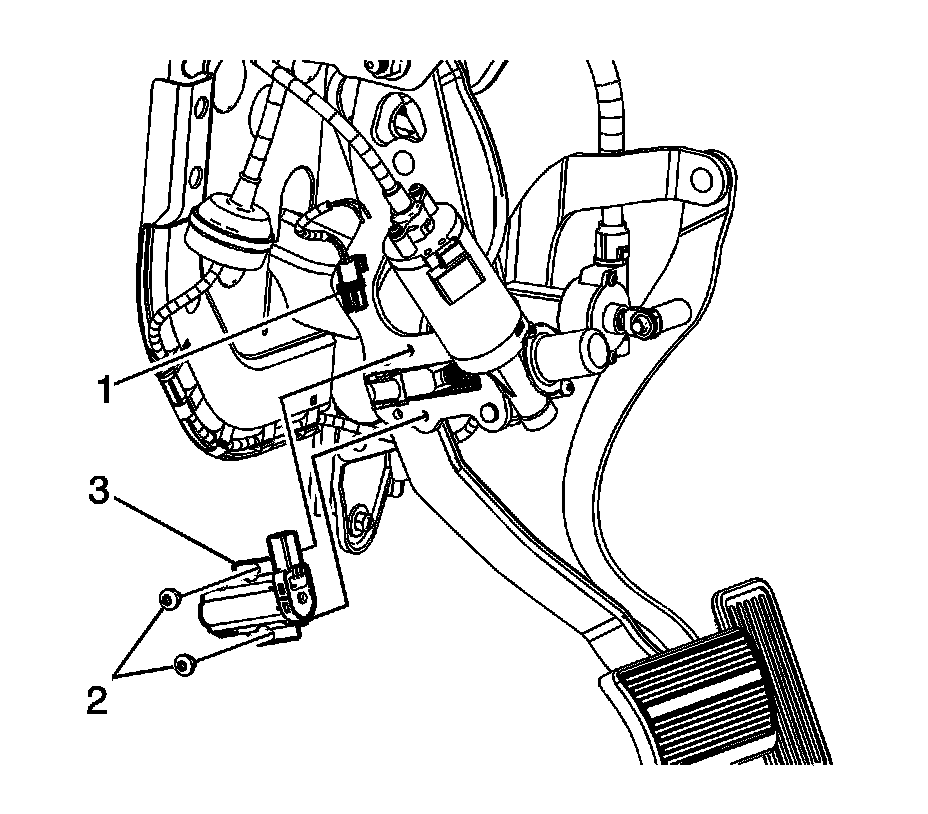 1
3
2