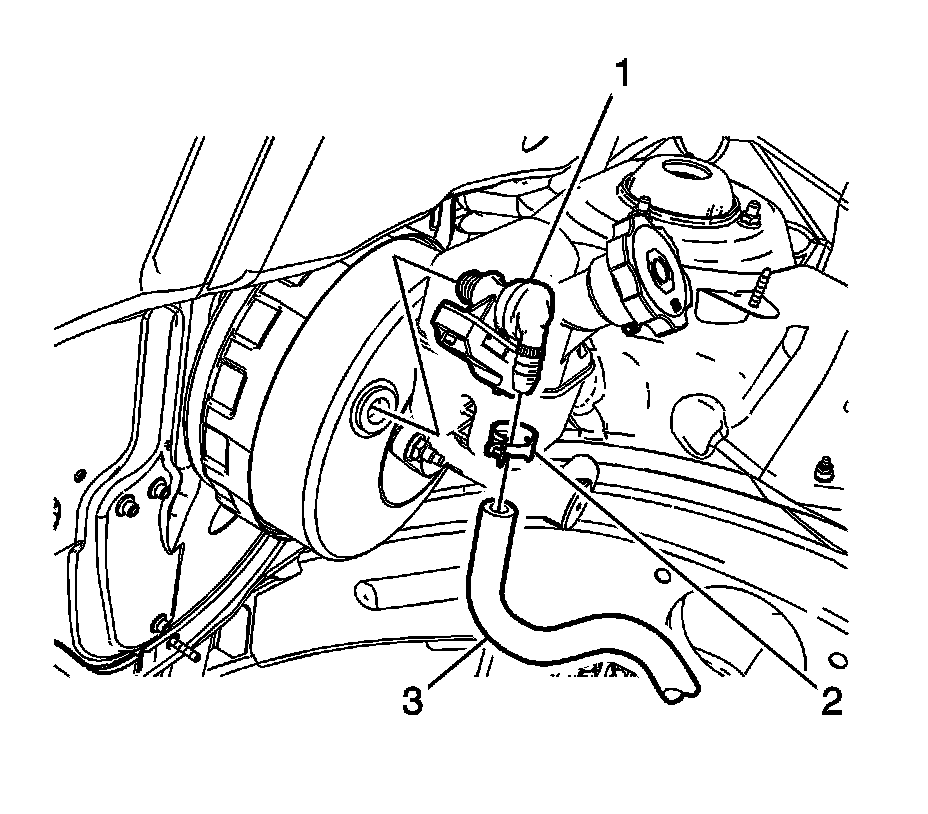 1
3
2