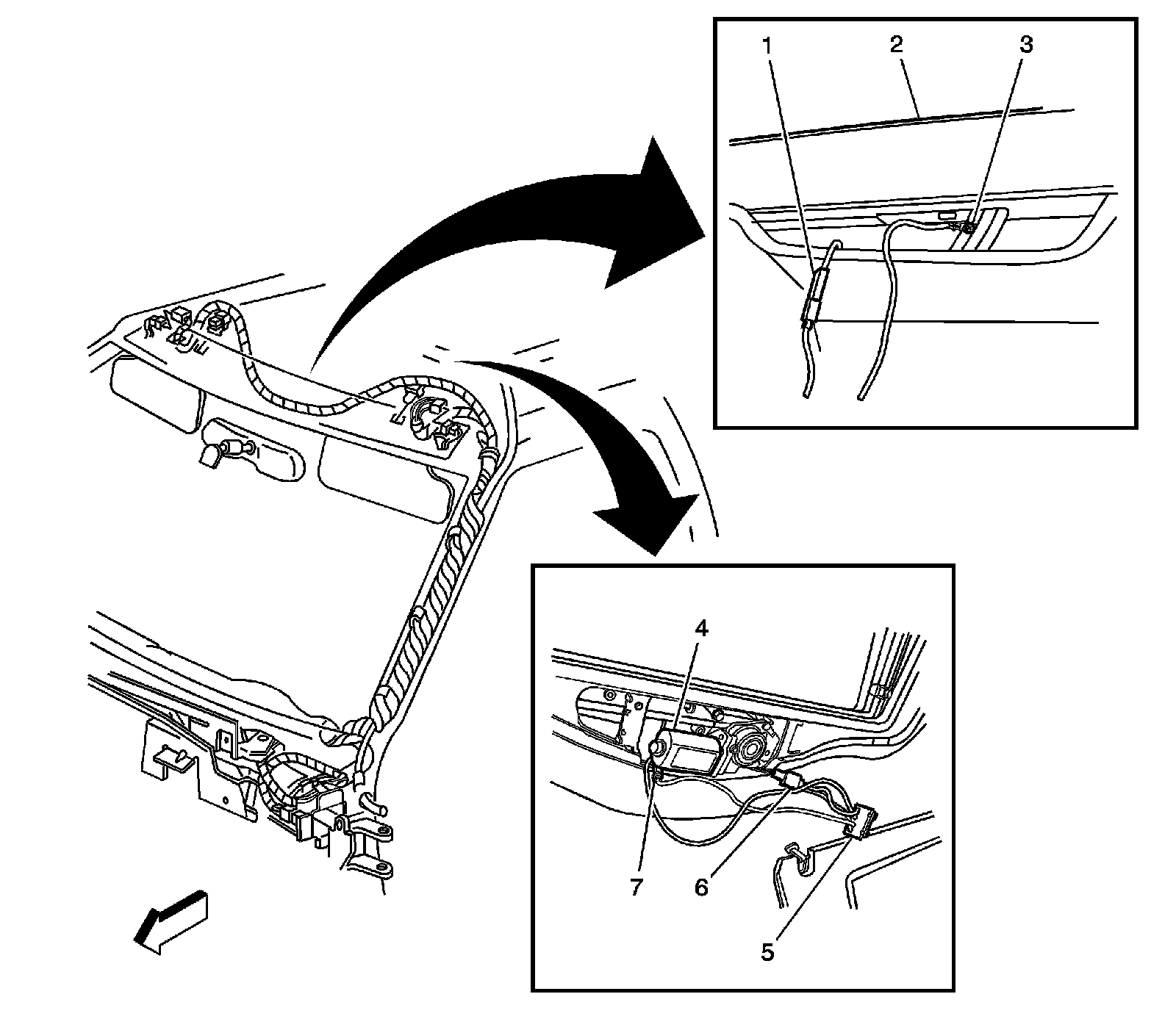 1
2
3
4
7
6
5