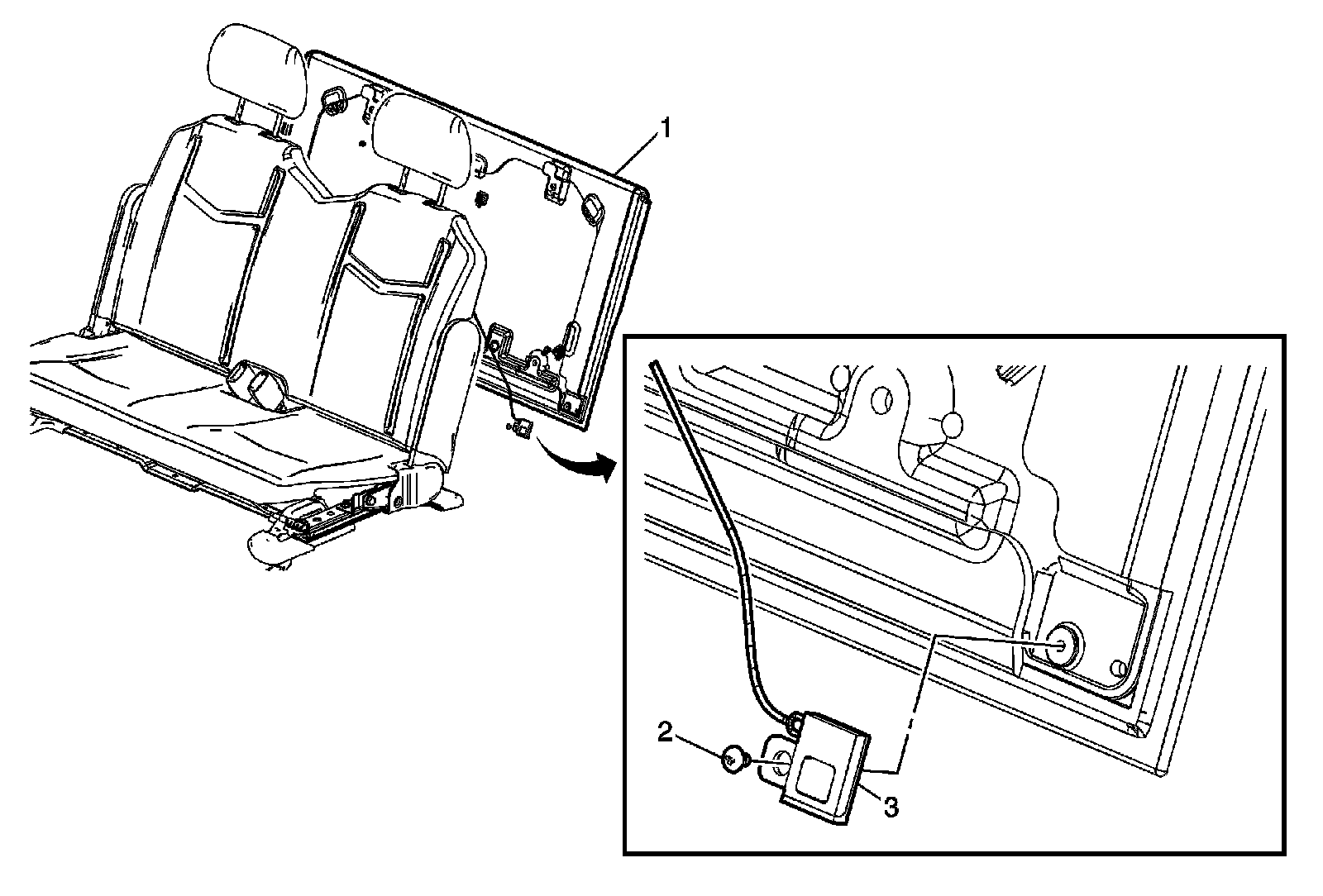 1
2
3