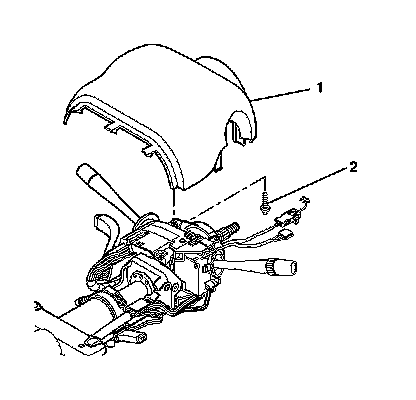 1
2